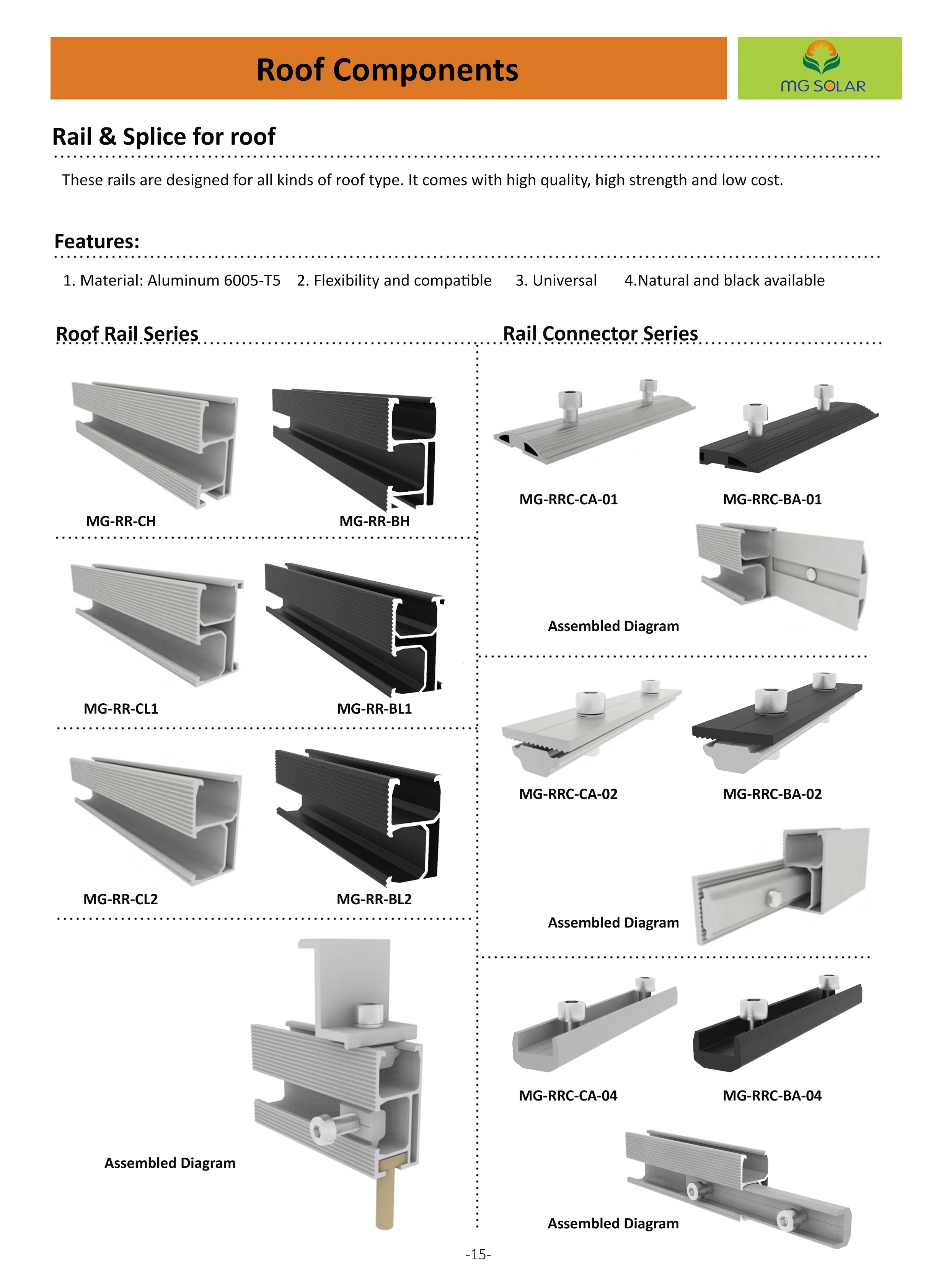 Roof Components

MG SOLAR

Rail & Splice for roof

These rails are designed for all kinds of roof type. It comes with high quality, high strength and low cost.

Features:

1. Material: Aluminum 6005-T5   2. Flexibility and compatible   3. Universal   4.Natural and black available

Roof Rail Series

MG-RR-CH

MG-RR-BH

MG-RR-CL1

MG-RR-BL1

MG-RR-CL2

MG-RR-BL2

Assembled Diagram

Rail Connector Series

MG-RRC-CA-01

MG-RRC-BA-01

Assembled Diagram

MG-RRC-CA-02

MG-RRC-BA-02

Assembled Diagram

MG-RRC-CA-04

MG-RRC-BA-04

Assembled Diagram

-15-