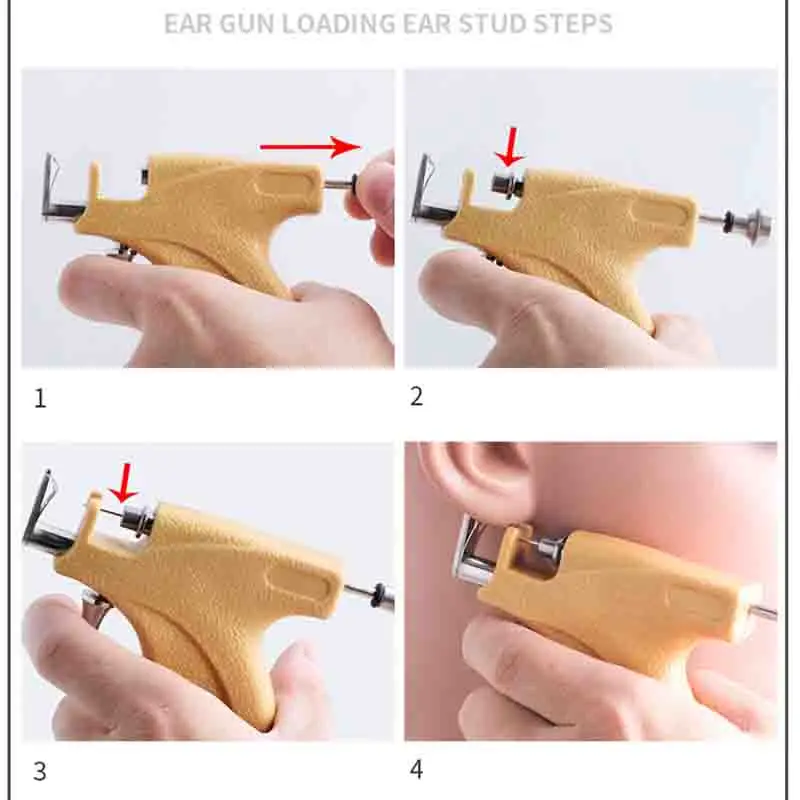 EAR GUN LOADING EAR STUD STEPS

1

2

3

4