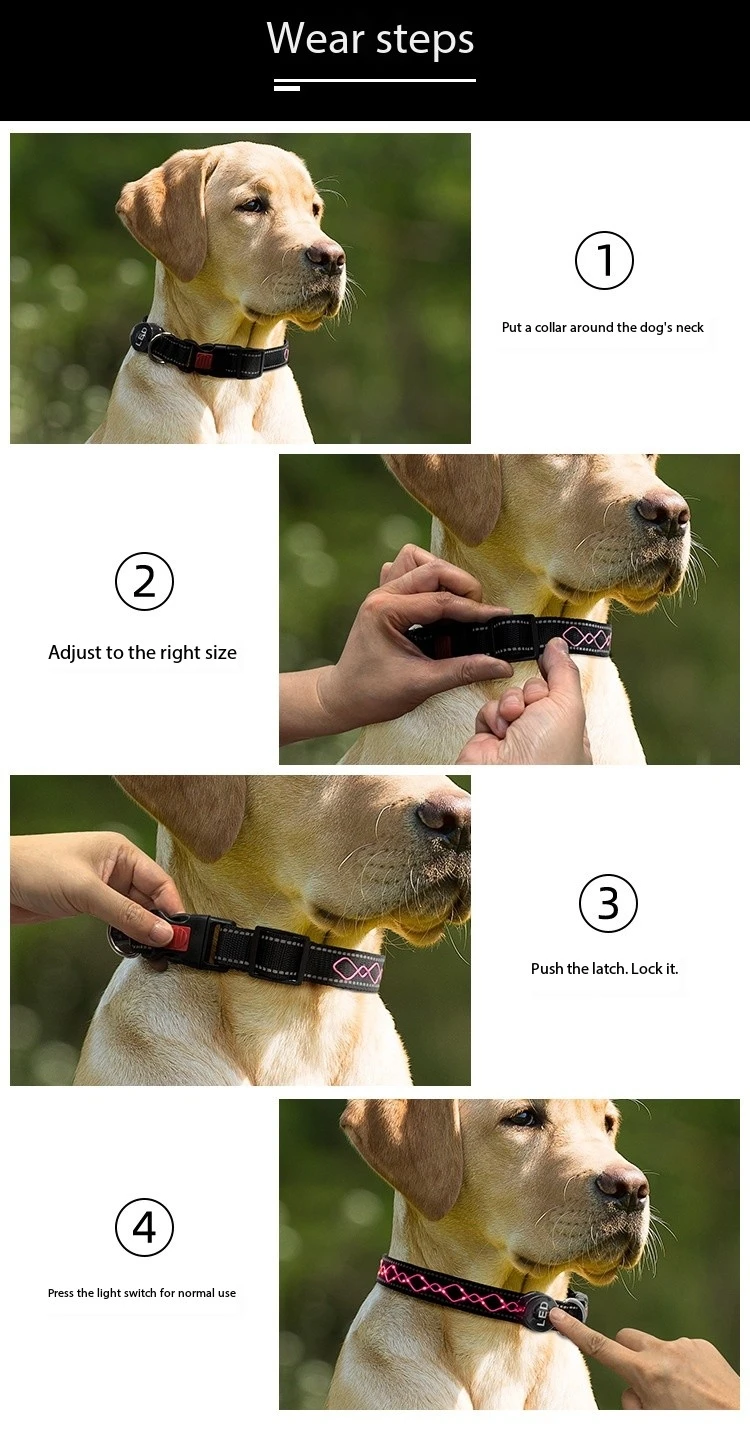 Wear steps

LED

1
Put a collar around the dog's neck

2
Adjust to the right size

3
Push the latch. Lock it.

4
Press the light switch for normal use

LED