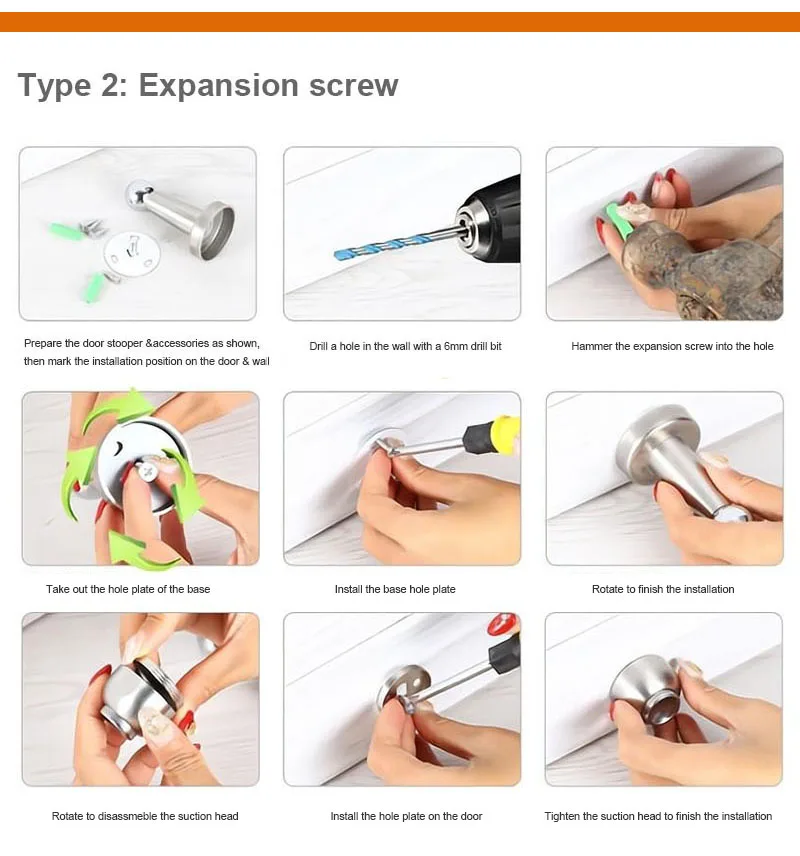 Type 2: Expansion screw

Prepare the door stooper &accessories as shown, then mark the installation position on the door & wal

Drill a hole in the wall with a 6mm drill bit

Hammer the expansion screw into the hole

Take out the hole plate of the base

Install the base hole plate

Rotate to finish the installation

Rotate to disassmeble the suction head

Install the hole plate on the door

Tighten the suction head to finish the installation