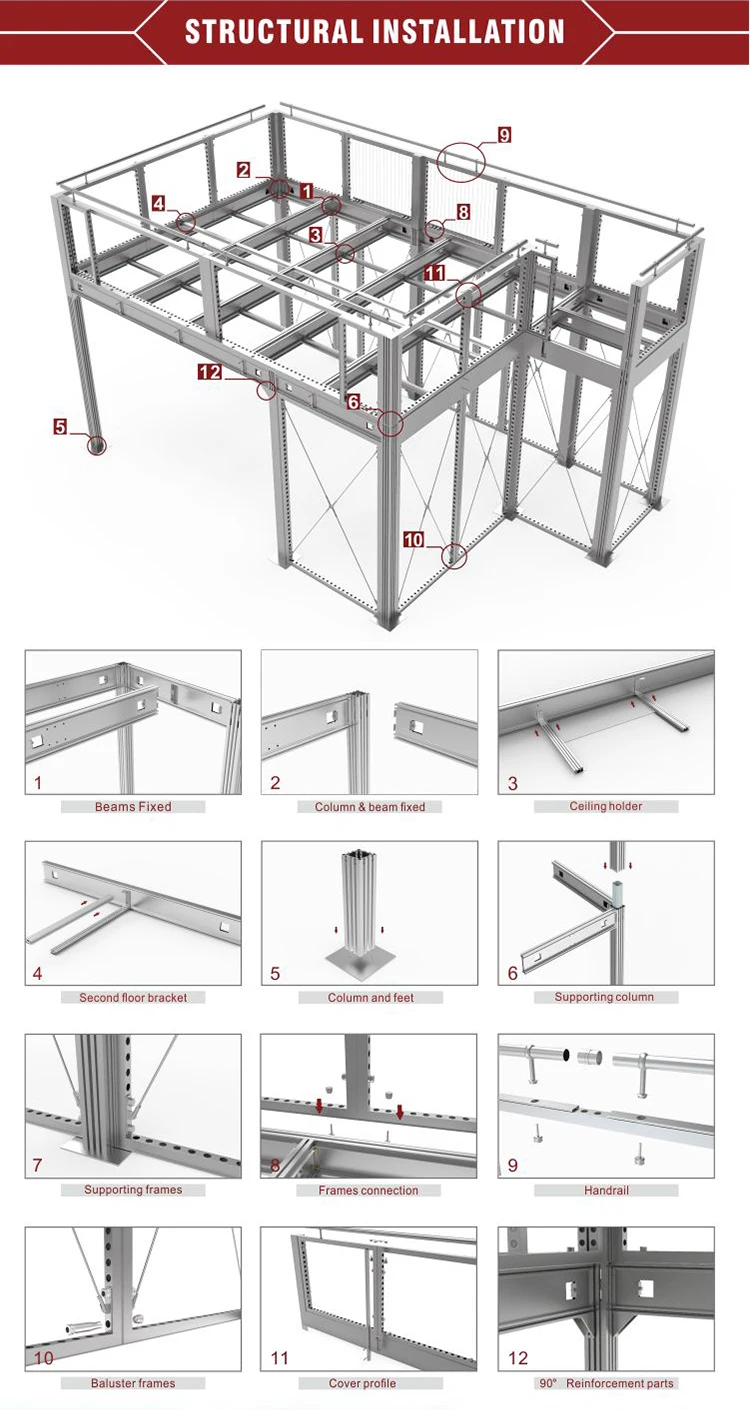 STRUCTURAL INSTALLATION

9
2
1
4
8
3
11
12
6
5
10

1
Beams Fixed

2
Column & beam fixed

3
Ceiling holder

4
Second floor bracket

5
Column and feet

6
Supporting column

7
Supporting frames

8
Frames connection

9
Handrail

10
Baluster frames

11
Cover profile

12
90° Reinforcement parts