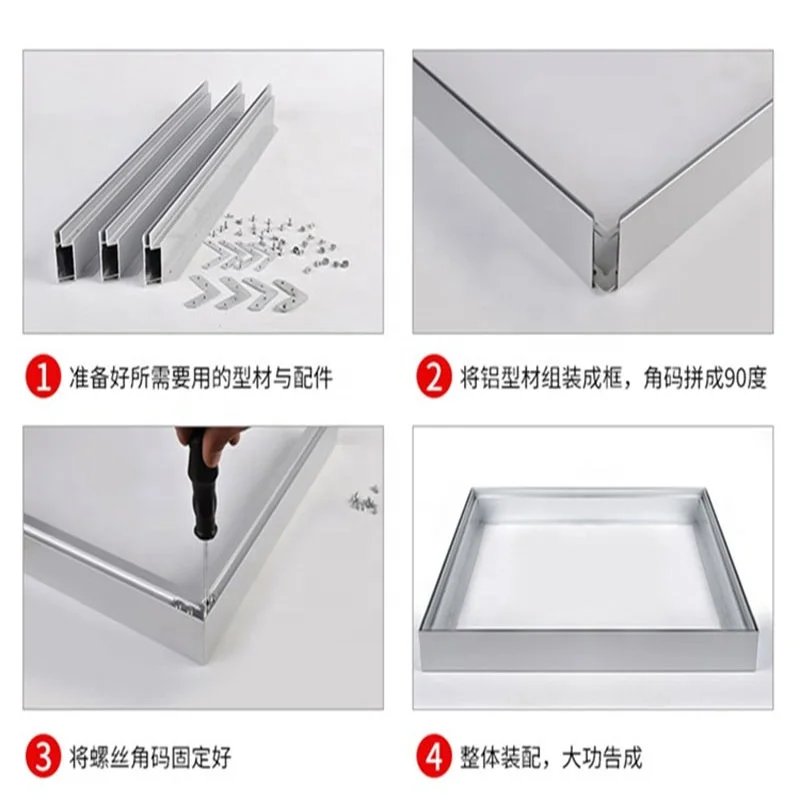 1 准备好所需要用的型材与配件

2 将铝型材组装成框，角码拼成90度

3 将螺丝角码固定好

4 整体装配，大功告成