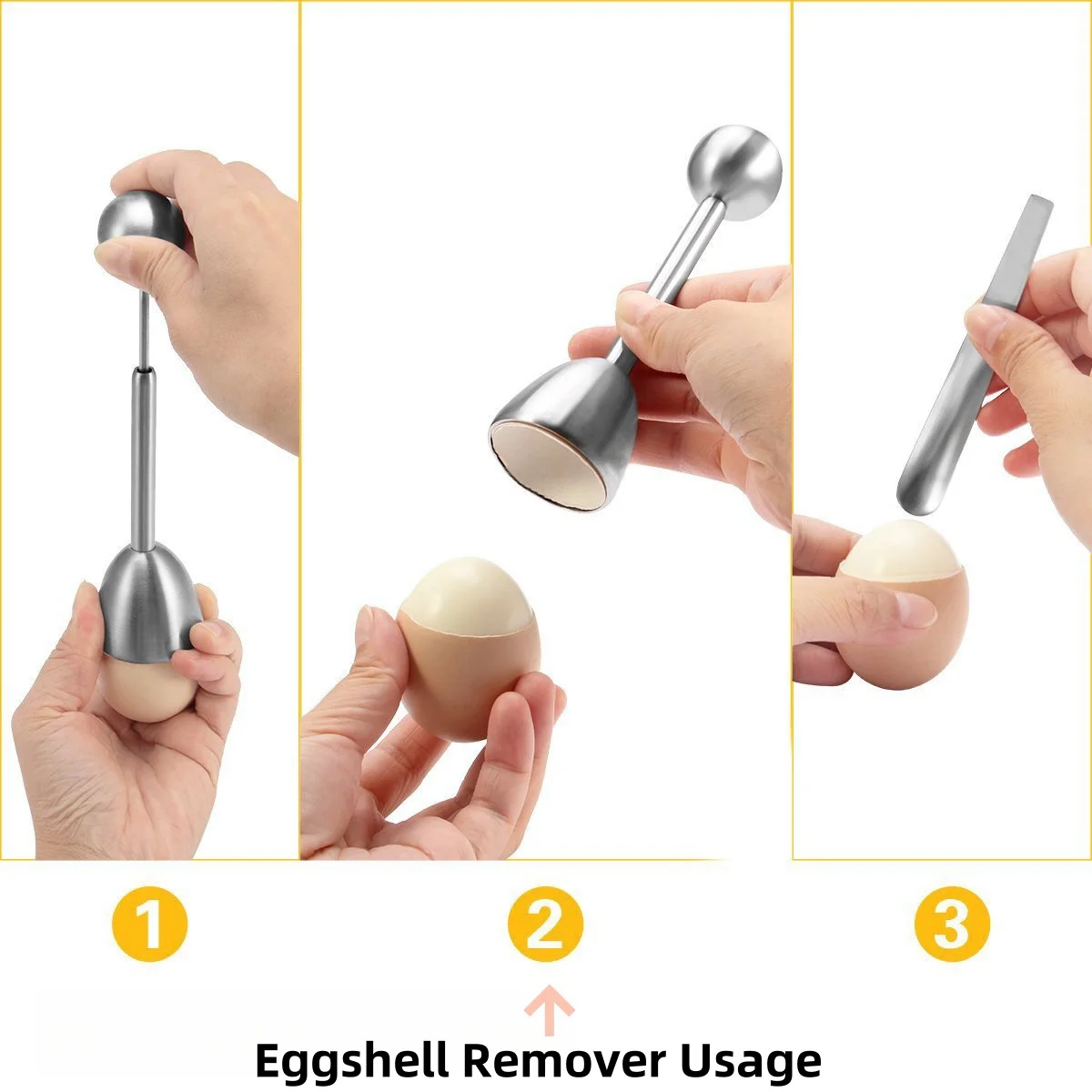 1

2

3

Eggshell Remover Usage