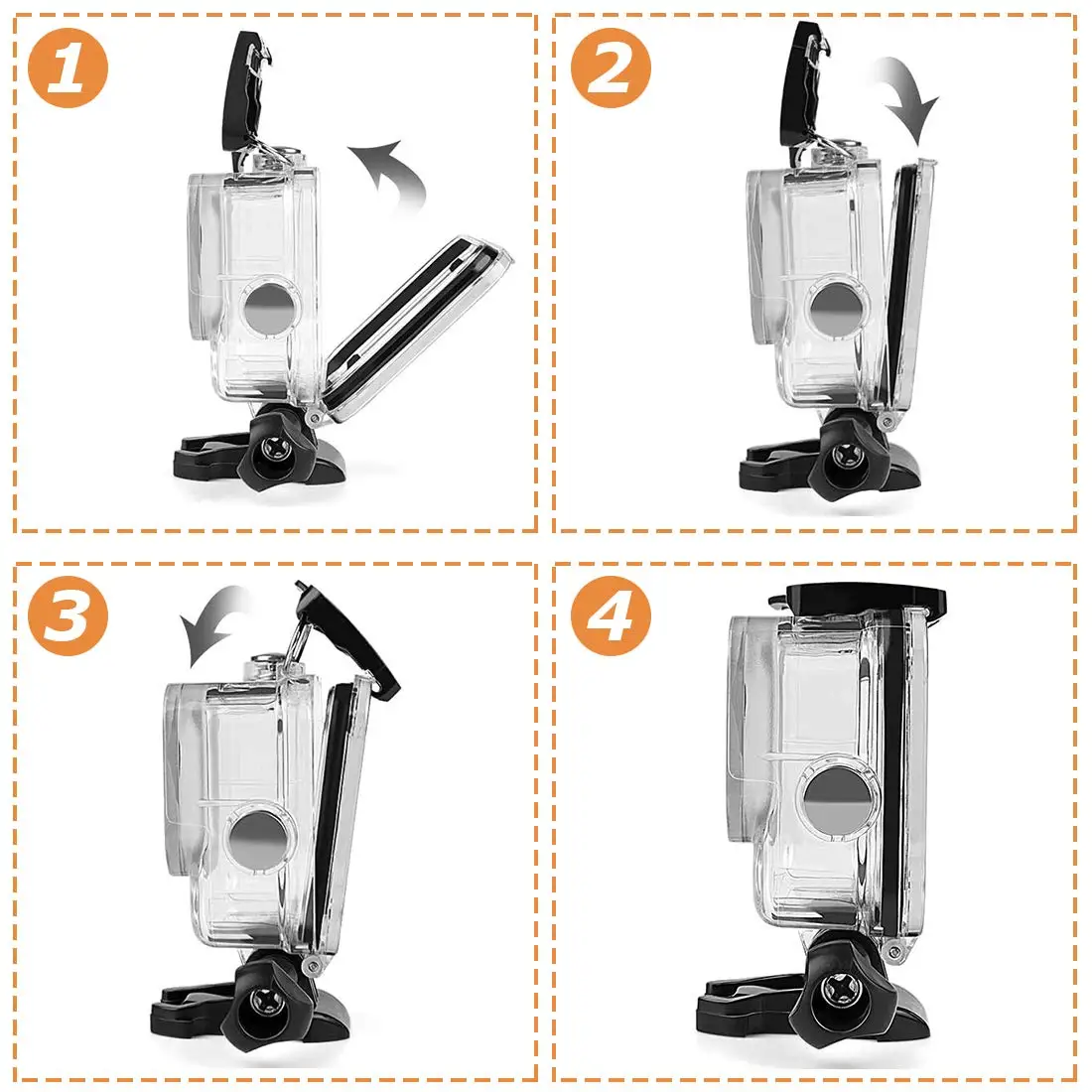 1
2
3
4