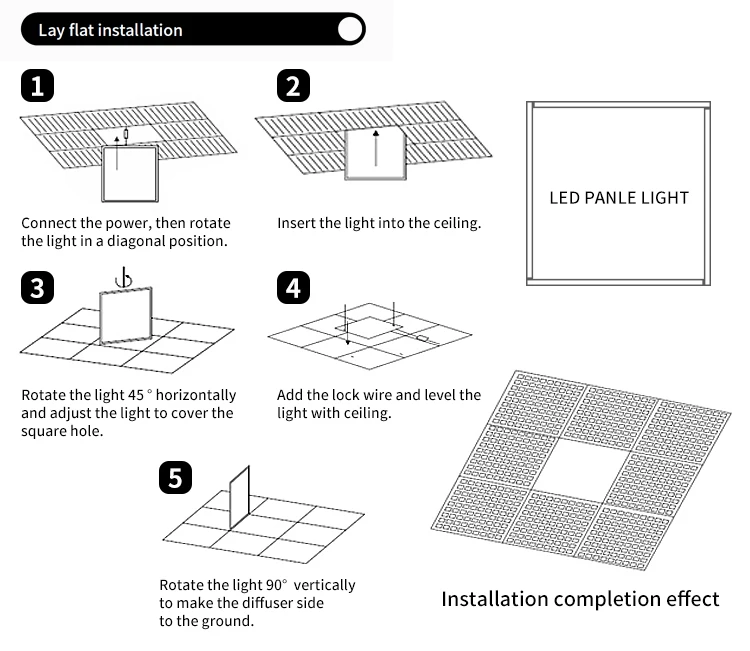 Lay flat installation

1

Connect the power, then rotate the light in a diagonal position.

2

Insert the light into the ceiling.

LED PANLE LIGHT

3

Rotate the light 45 ° horizontally and adjust the light to cover the square hole.

4

Add the lock wire and level the light with ceiling.

5

Rotate the light 90° vertically to make the diffuser side to the ground.

Installation completion effect