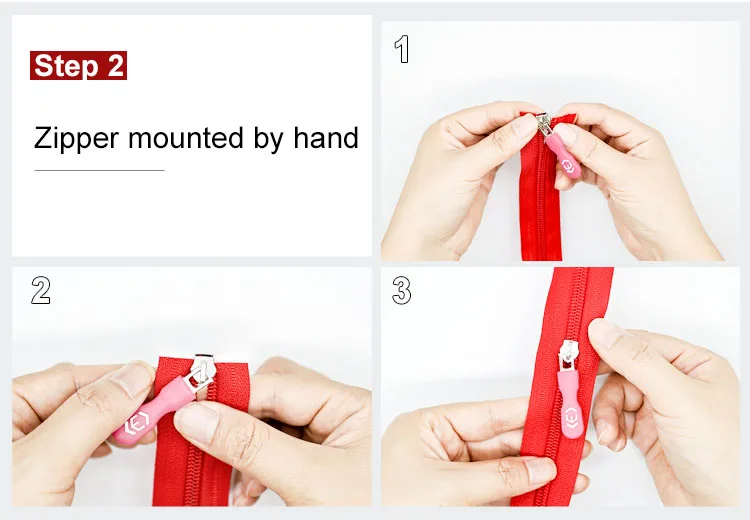 Step 2

Zipper mounted by hand

1

2

3