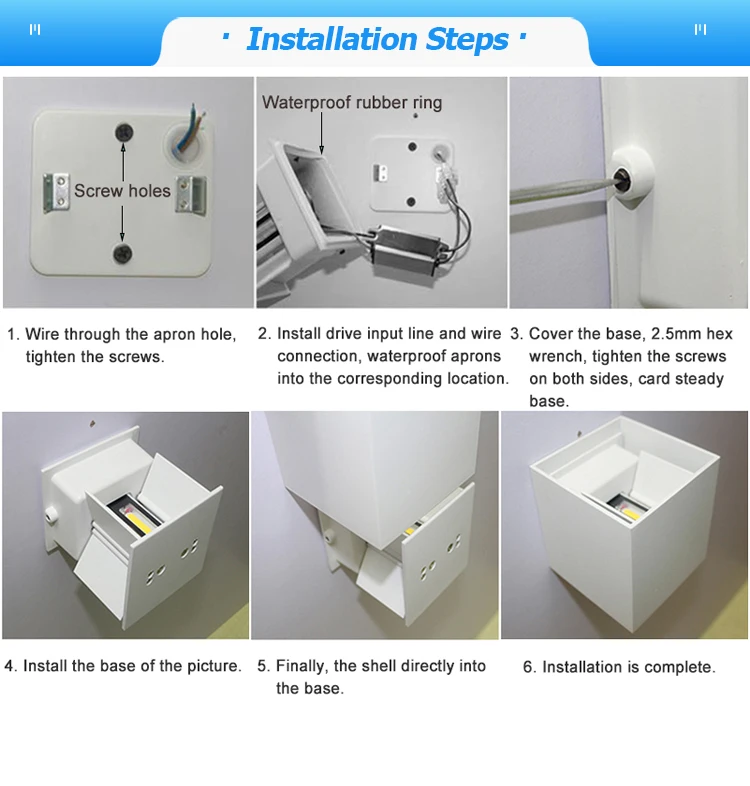 · Installation Steps ·

Screw holes

Waterproof rubber ring

1. Wire through the apron hole, tighten the screws.

2. Install drive input line and wire connection, waterproof aprons into the corresponding location.

3. Cover the base, 2.5mm hex wrench, tighten the screws on both sides, card steady base.

4. Install the base of the picture.

5. Finally, the shell directly into the base.

6. Installation is complete.