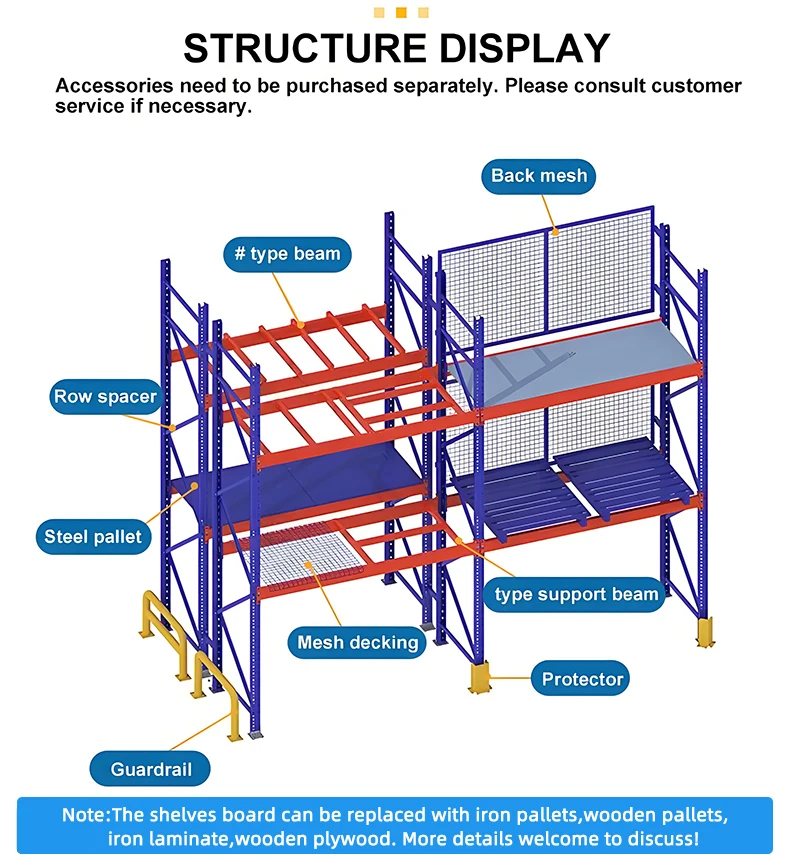 STRUCTURE DISPLAY

Accessories need to be purchased separately. Please consult customer service if necessary.

Back mesh

# type beam

Row spacer

Steel pallet

type support beam

Mesh decking

Protector

Guardrail

Note:The shelves board can be replaced with iron pallets,wooden pallets, iron laminate,wooden plywood. More details welcome to discuss!