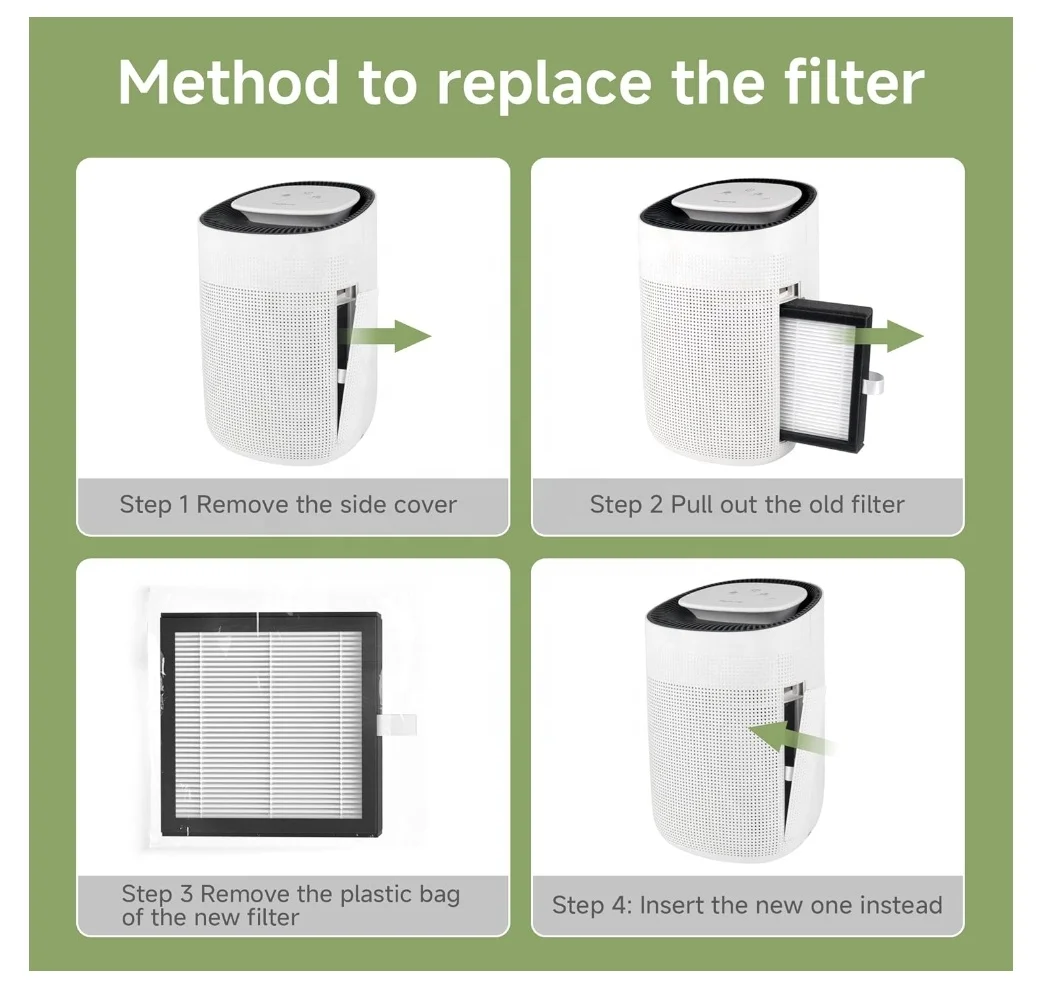 Method to replace the filter

Step 1 Remove the side cover

Step 2 Pull out the old filter

Step 3 Remove the plastic bag of the new filter

Step 4: Insert the new one instead