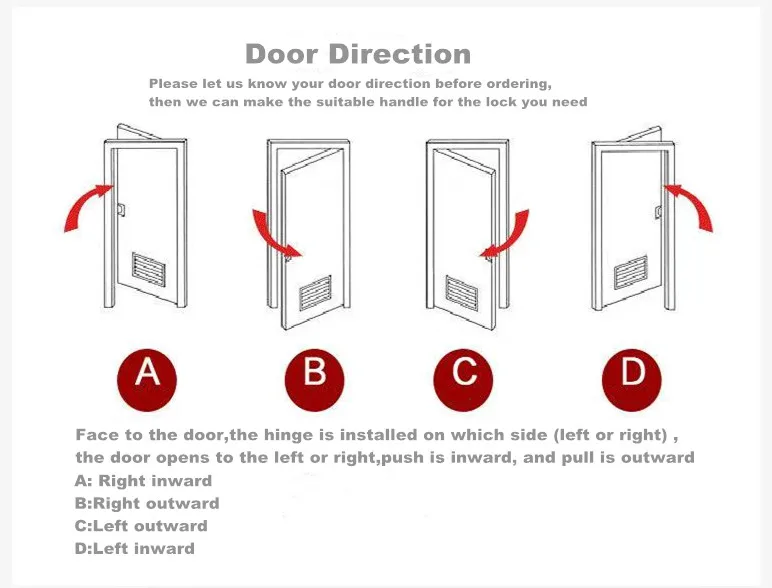 Door Direction

Please let us know your door direction before ordering, then we can make the suitable handle for the lock you need

A

B

C

D

Face to the door,the hinge is installed on which side (left or right) , the door opens to the left or right,push is inward, and pull is outward

A: Right inward
B:Right outward
C:Left outward
D:Left inward