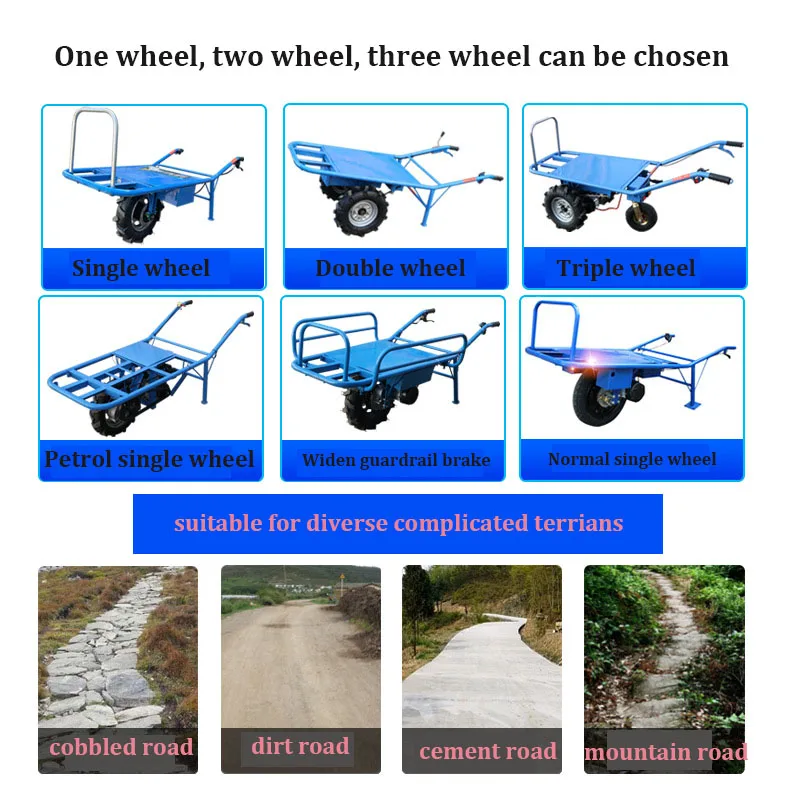 One wheel, two wheel, three wheel can be chosen

Single wheel

Double wheel

Triple wheel

Petrol single wheel

Widen guardrail brake

Normal single wheel

suitable for diverse complicated terrians

cobbled road

dirt road

cement road

mountain road