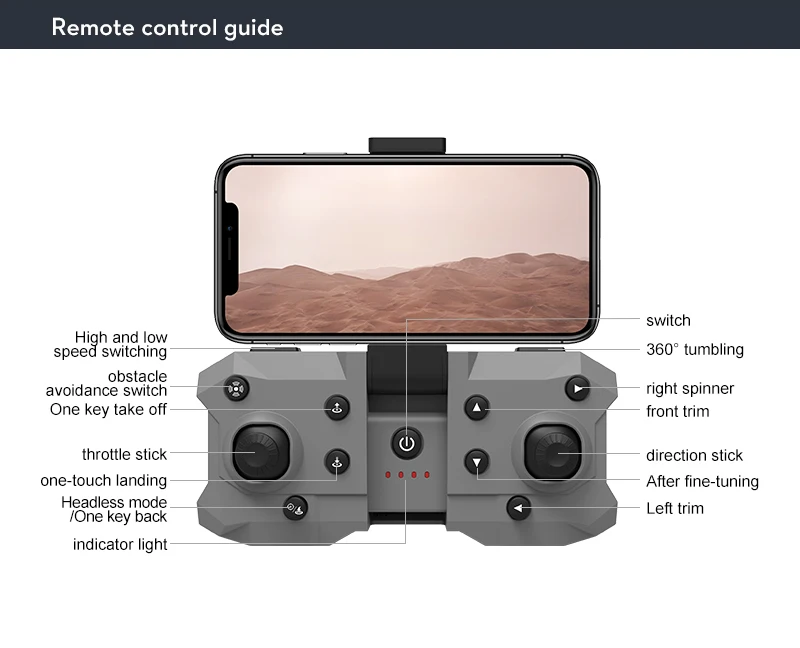 Remote control guide

High and low speed switching

obstacle avoidance switch

One key take off

throttle stick

one-touch landing

Headless mode /One key back

indicator light

switch

360° tumbling

right spinner

front trim

direction stick

After fine-tuning

Left trim