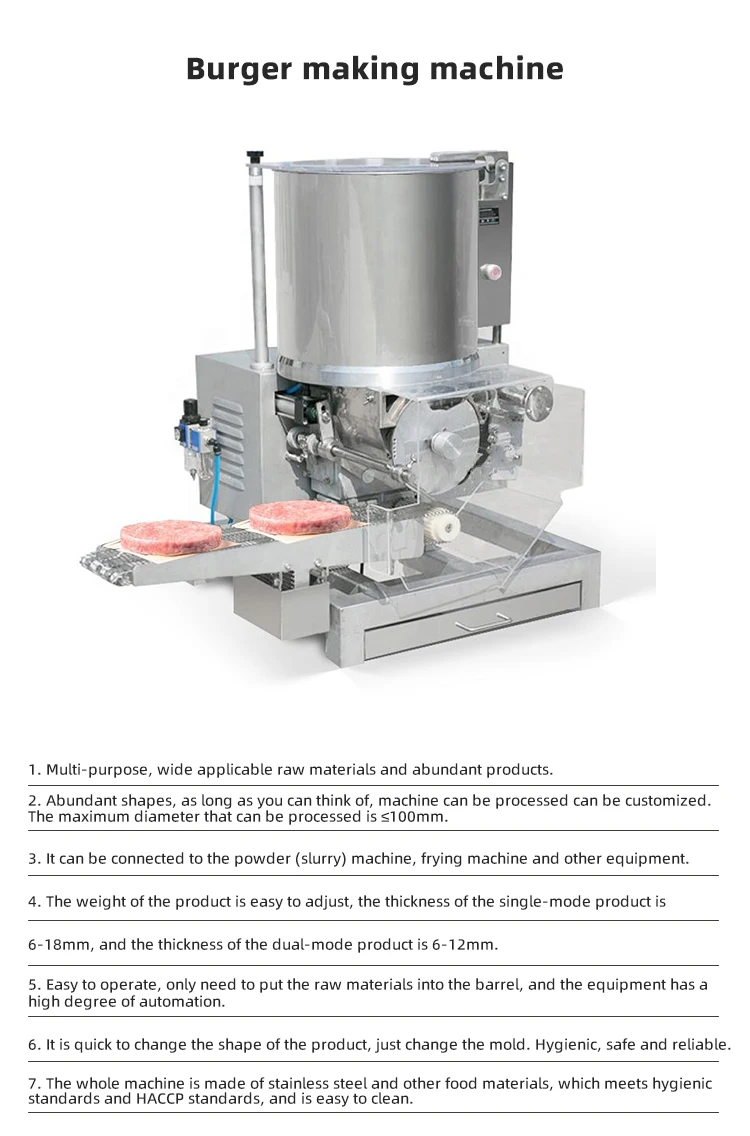 Burger making machine

1. Multi-purpose, wide applicable raw materials and abundant products.

2. Abundant shapes, as long as you can think of, machine can be processed can be customized. The maximum diameter that can be processed is ≤100mm.

3. It can be connected to the powder (slurry) machine, frying machine and other equipment.

4. The weight of the product is easy to adjust, the thickness of the single-mode product is

6-18mm, and the thickness of the dual-mode product is 6-12mm.

5. Easy to operate, only need to put the raw materials into the barrel, and the equipment has a high degree of automation.

6. It is quick to change the shape of the product, just change the mold. Hygienic, safe and reliable.

7. The whole machine is made of stainless steel and other food materials, which meets hygienic standards and HACCP standards, and is easy to clean.