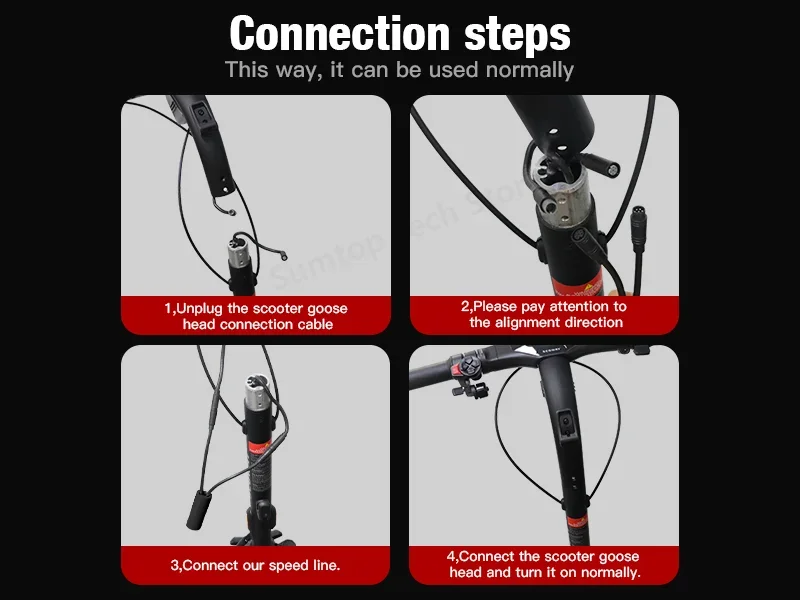 Connection steps
This way, it can be used normally

Sumtop Tech Store

1,Unplug the scooter goose head connection cable

2,Please pay attention to the alignment direction

3,Connect our speed line.

4,Connect the scooter goose head and turn it on normally.