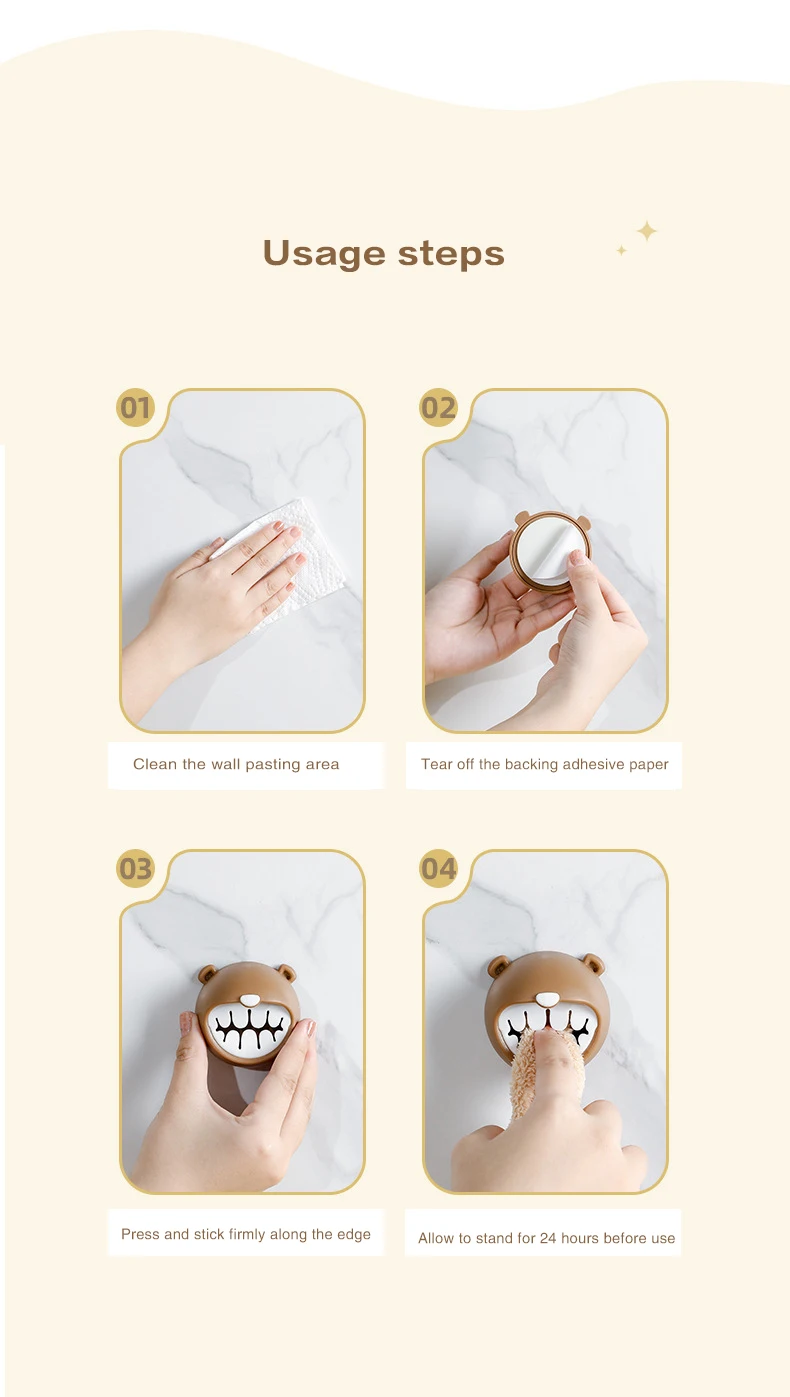 Usage steps

01

Clean the wall pasting area

02

Tear off the backing adhesive paper

03

Press and stick firmly along the edge

04

Allow to stand for 24 hours before use