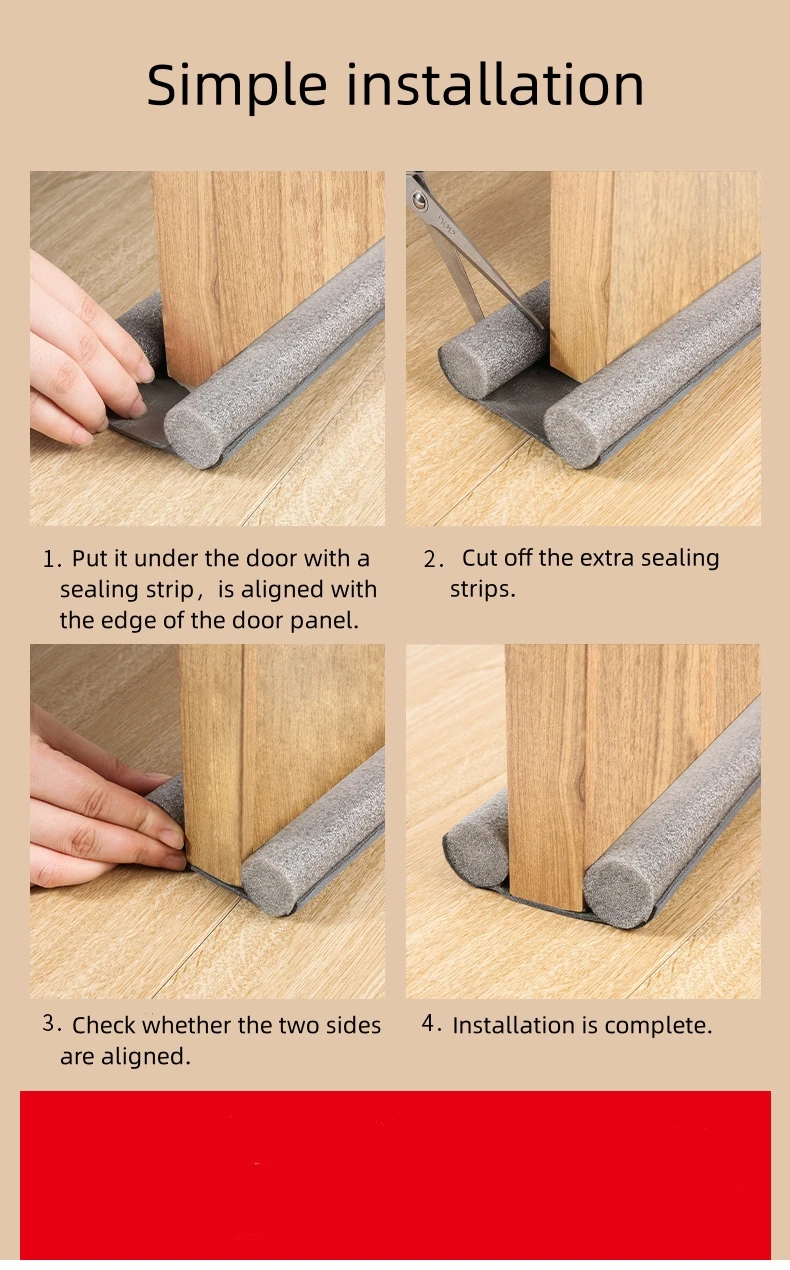 Simple installation

1. Put it under the door with a sealing strip, is aligned with the edge of the door panel.

2. Cut off the extra sealing strips.

3. Check whether the two sides are aligned.

4. Installation is complete.