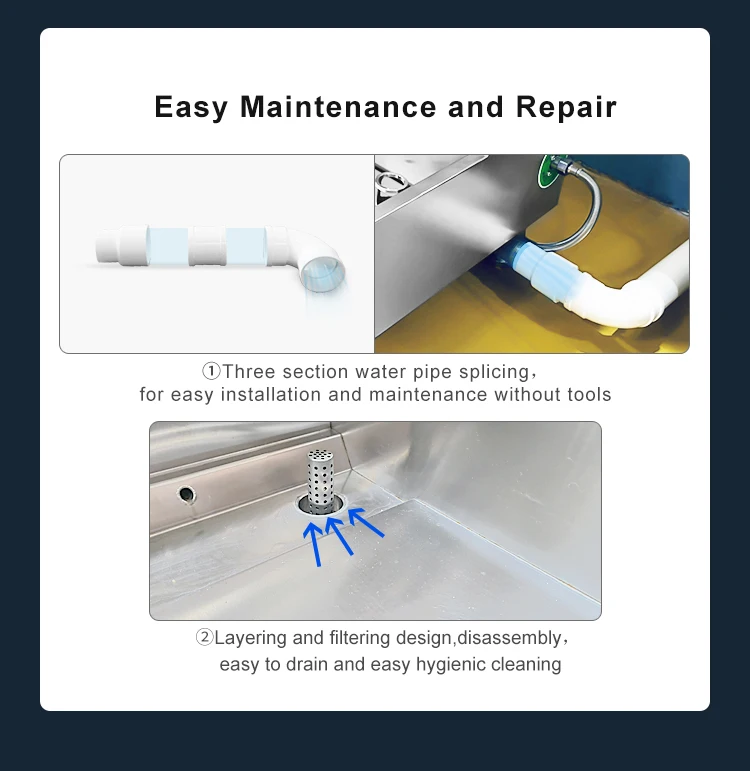 Easy Maintenance and Repair

①Three section water pipe splicing，
for easy installation and maintenance without tools

②Layering and filtering design,disassembly，
easy to drain and easy hygienic cleaning