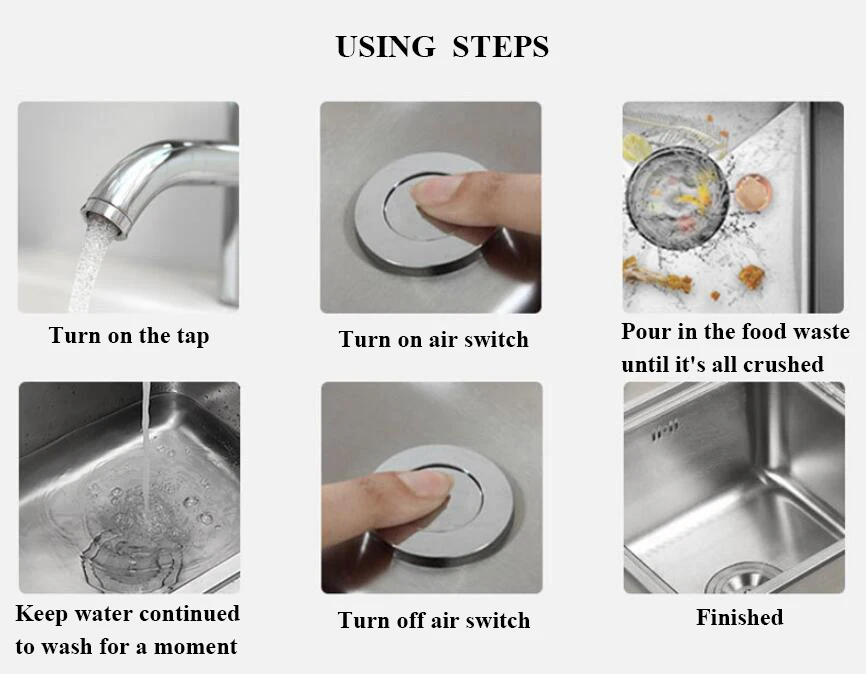 USING STEPS

Turn on the tap

Turn on air switch

Pour in the food waste until it's all crushed

Keep water continued to wash for a moment

Turn off air switch

Finished