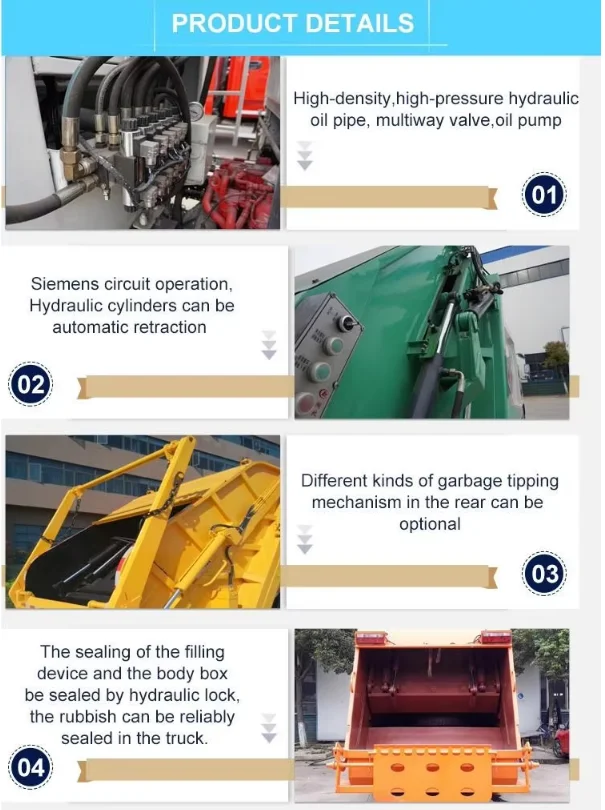 PRODUCT DETAILS

High-density,high-pressure hydraulic oil pipe, multiway valve,oil pump

01

Siemens circuit operation, Hydraulic cylinders can be automatic retraction

02

Different kinds of garbage tipping mechanism in the rear can be optional

03

The sealing of the filling device and the body box be sealed by hydraulic lock, the rubbish can be reliably sealed in the truck.

04