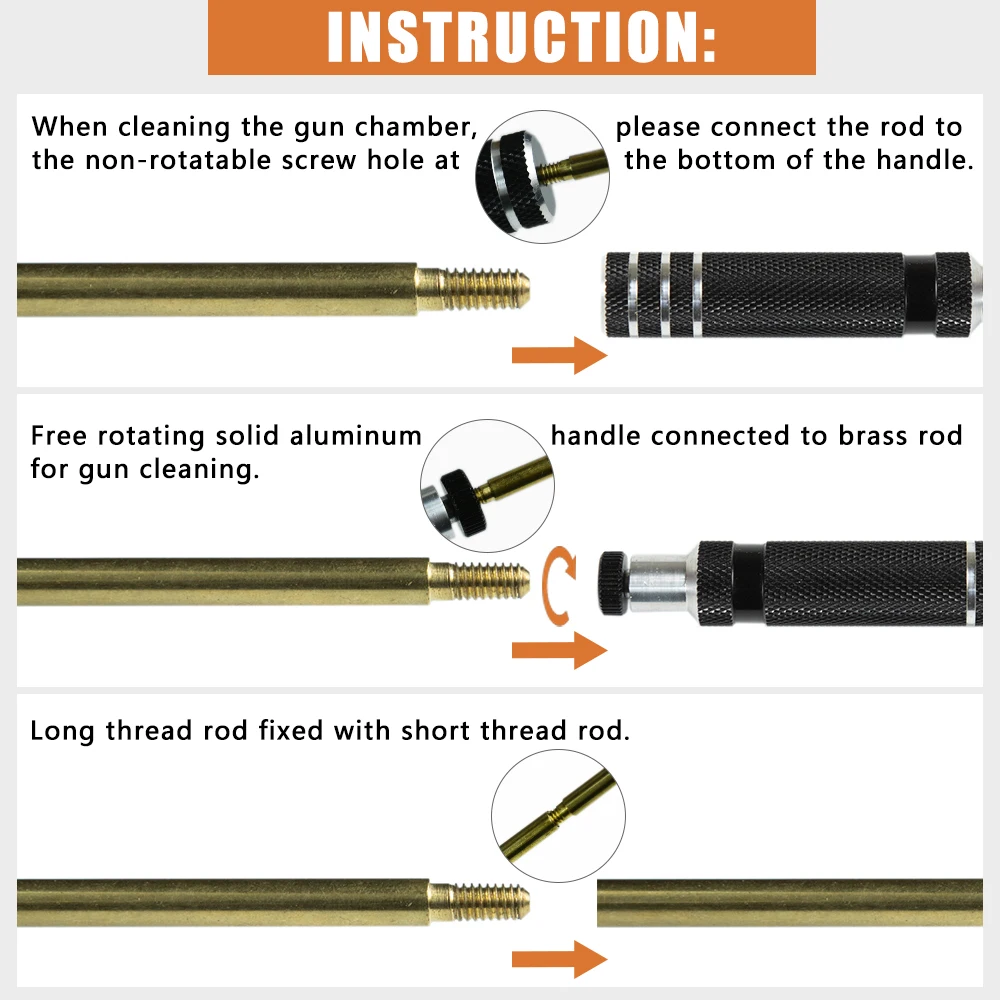 INSTRUCTION:

When cleaning the gun chamber, please connect the rod to the non-rotatable screw hole at the bottom of the handle.

Free rotating solid aluminum handle connected to brass rod for gun cleaning.

Long thread rod fixed with short thread rod.