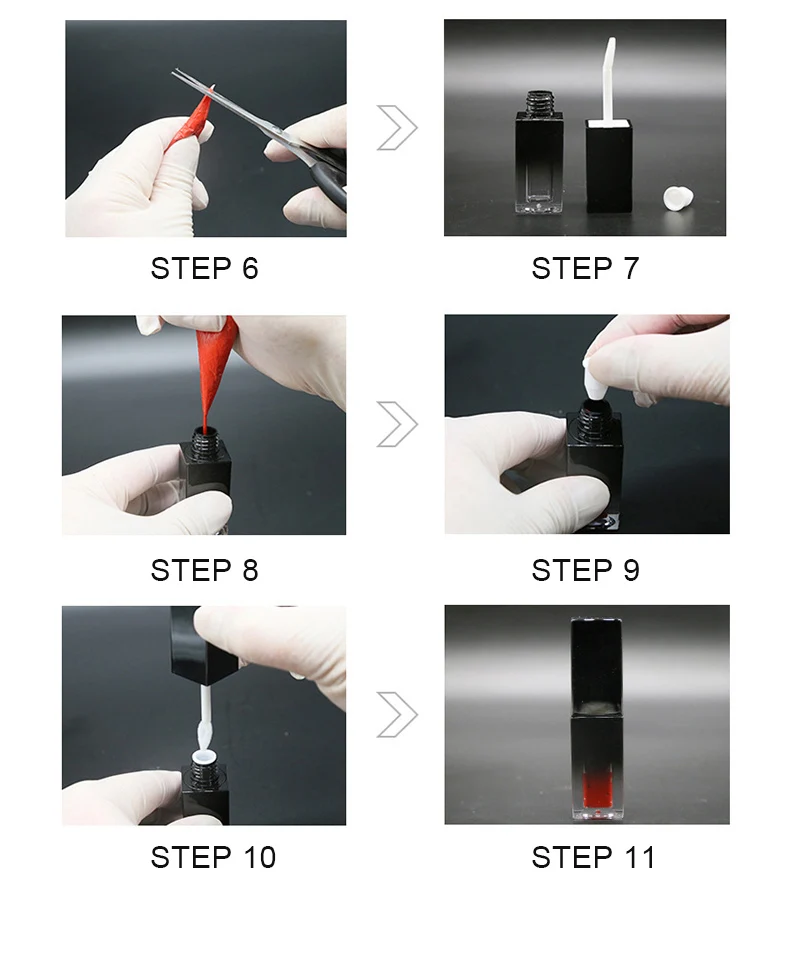 STEP 6

STEP 7

STEP 8

STEP 9

STEP 10

STEP 11