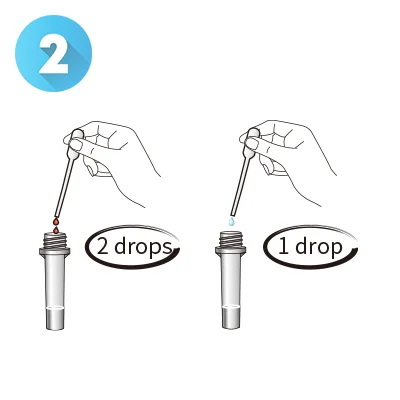 2

2 drops

1 drop