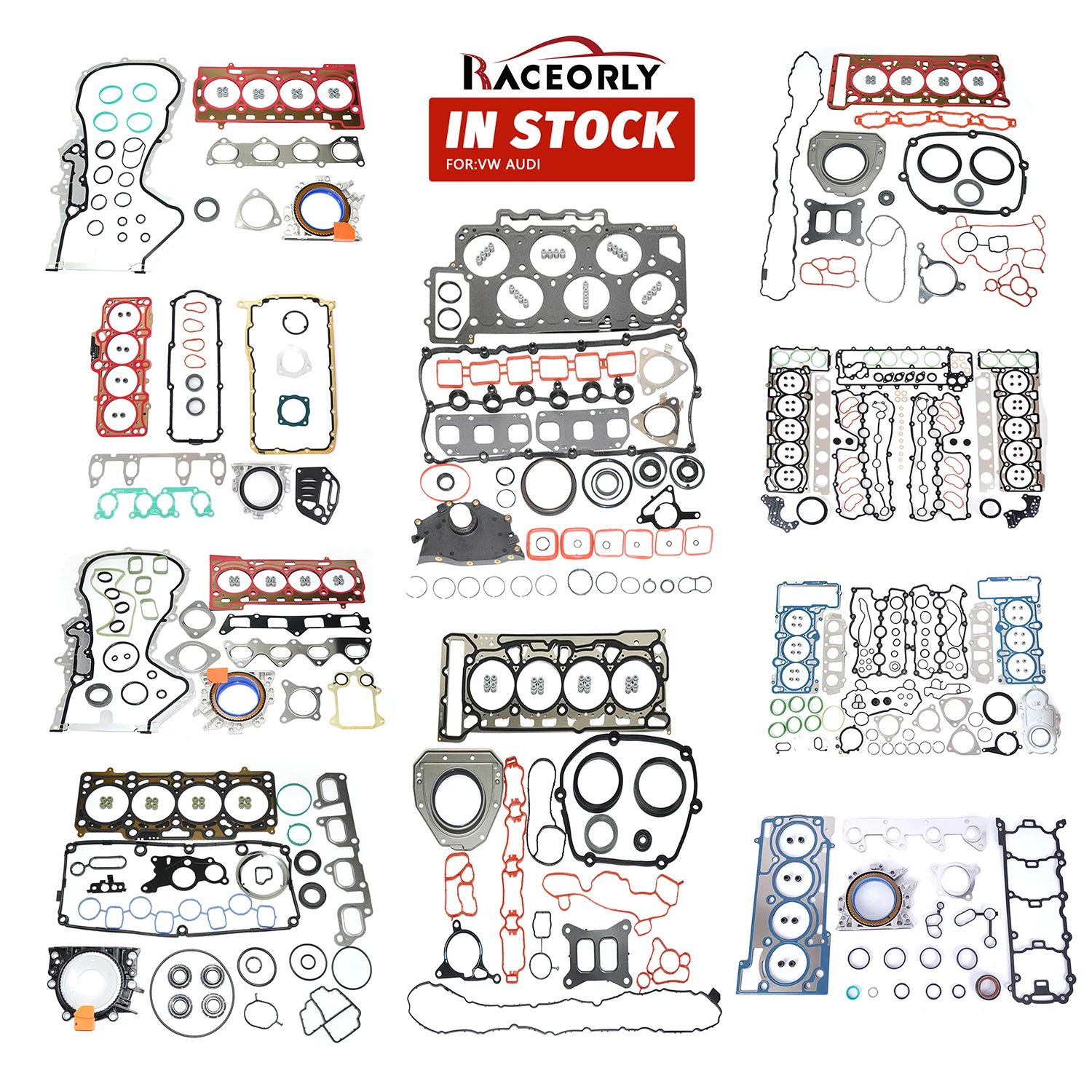 RACEORLY

IN STOCK

FOR:VW AUDI