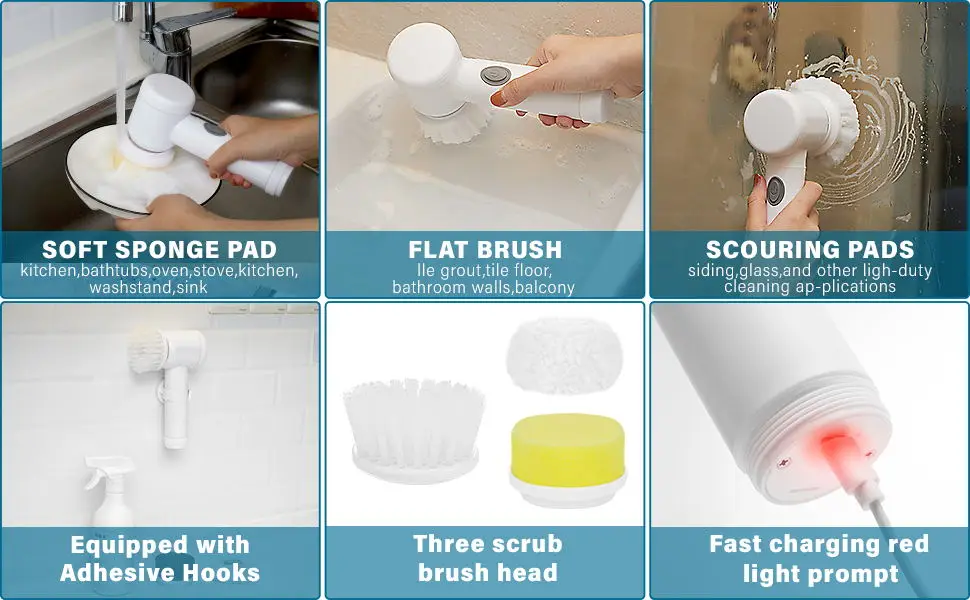 SOFT SPONGE PAD
kitchen,bathtubs,oven,stove,kitchen, washstand,sink

FLAT BRUSH
lle grout,tile floor, bathroom walls,balcony

SCOURING PADS
siding,glass,and other ligh-duty cleaning ap-plications

Equipped with Adhesive Hooks

Three scrub brush head

Fast charging red light prompt