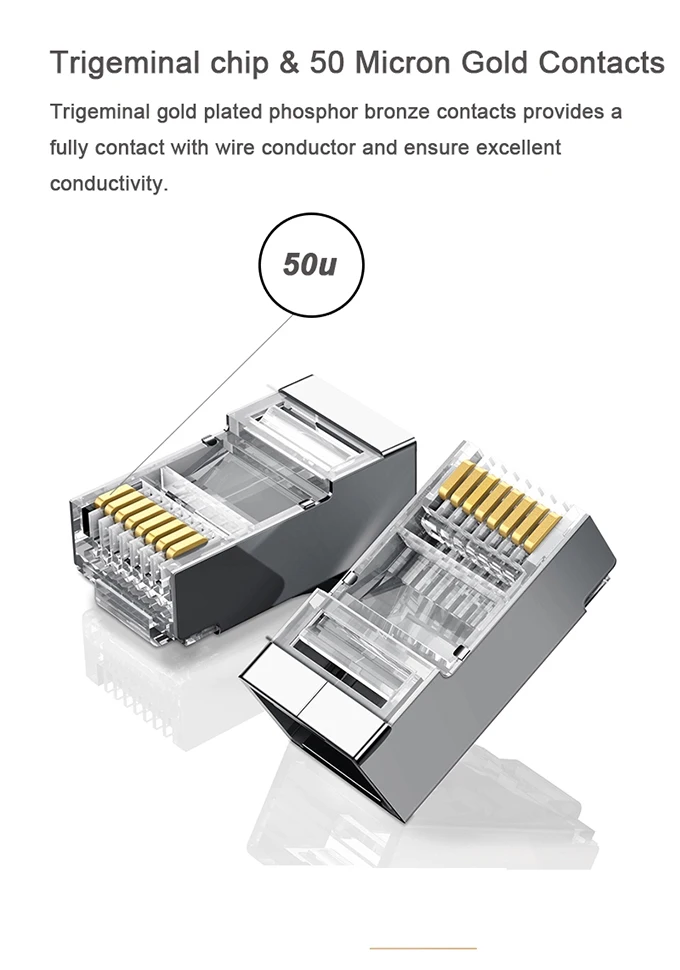 Trigeminal chip & 50 Micron Gold Contacts

Trigeminal gold plated phosphor bronze contacts provides a fully contact with wire conductor and ensure excellent conductivity.

50u