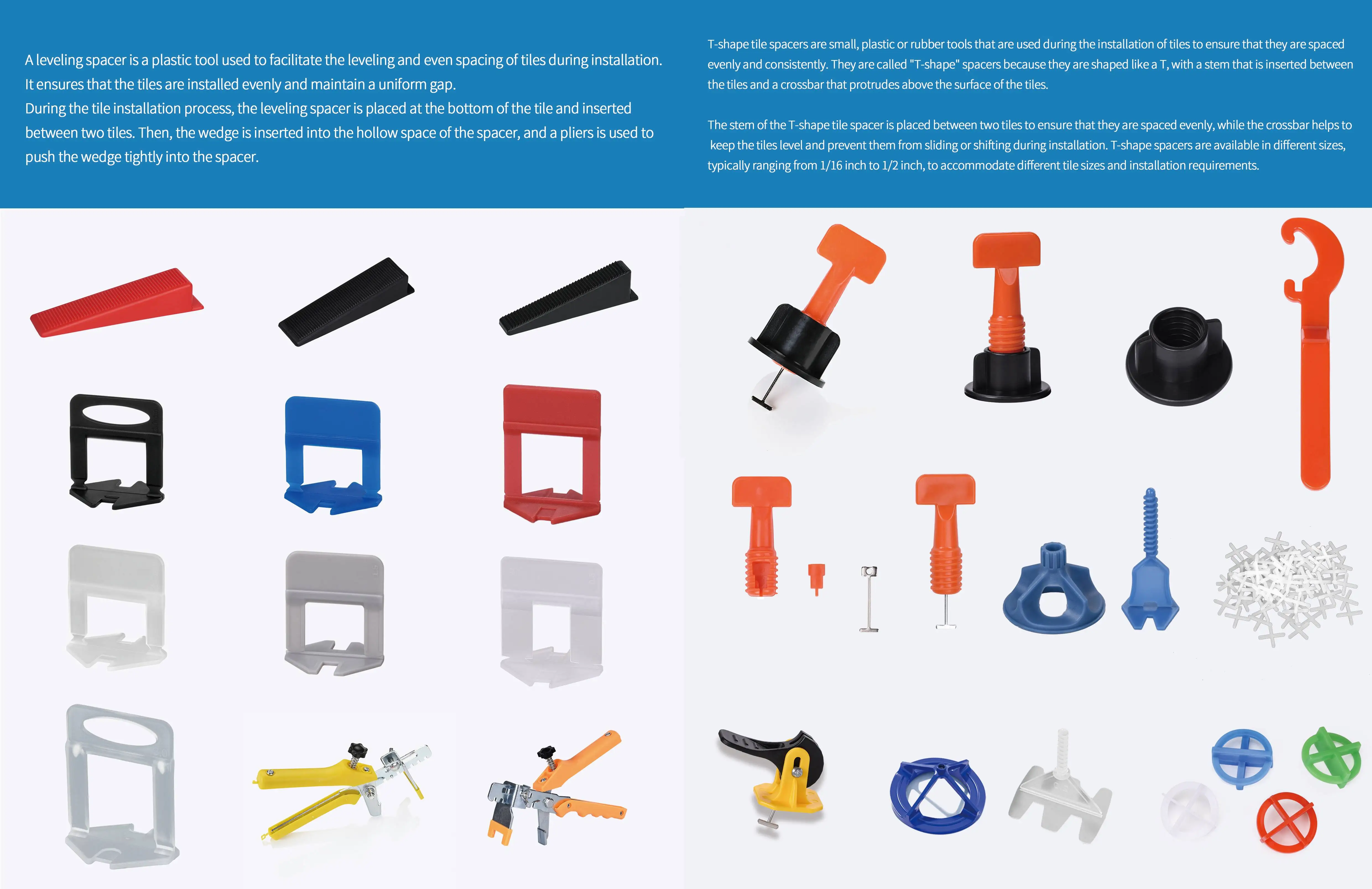 A leveling spacer is a plastic tool used to facilitate the leveling and even spacing of tiles during installation. It ensures that the tiles are installed evenly and maintain a uniform gap.
During the tile installation process, the leveling spacer is placed at the bottom of the tile and inserted between two tiles. Then, the wedge is inserted into the hollow space of the spacer, and a pliers is used to push the wedge tightly into the spacer.

T-shape tile spacers are small, plastic or rubber tools that are used during the installation of tiles to ensure that they are spaced evenly and consistently. They are called "T-shape" spacers because they are shaped like a T, with a stem that is inserted between the tiles and a crossbar that protrudes above the surface of the tiles.

The stem of the T-shape tile spacer is placed between two tiles to ensure that they are spaced evenly, while the crossbar helps to keep the tiles level and prevent them from sliding or shifting during installation. T-shape spacers are available in different sizes, typically ranging from 1/16 inch to 1/2 inch, to accommodate different tile sizes and installation requirements.