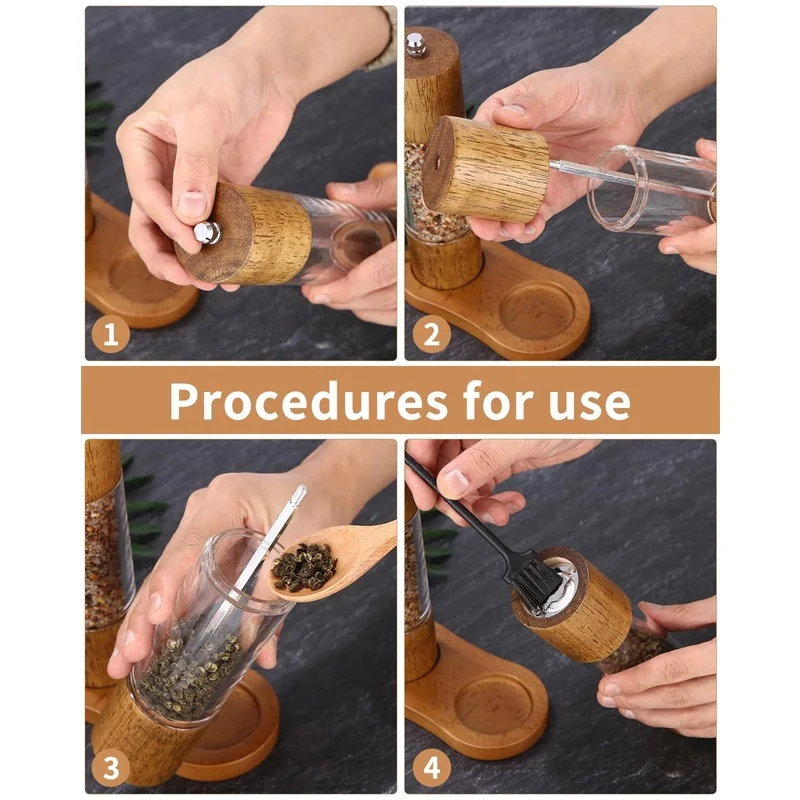 1

2

Procedures for use

3

4