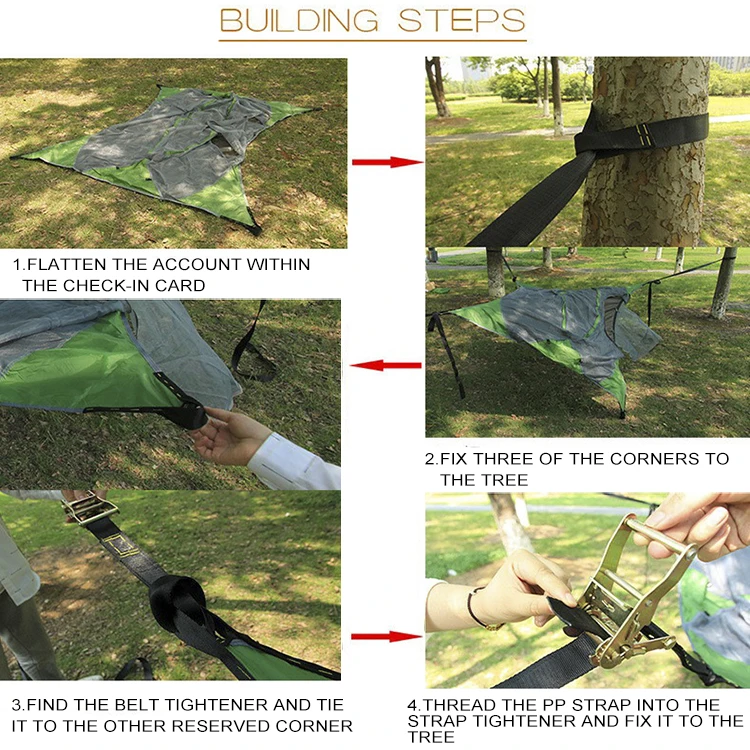 BUILDING STEPS

1.FLATTEN THE ACCOUNT WITHIN THE CHECK-IN CARD

2.FIX THREE OF THE CORNERS TO THE TREE

3.FIND THE BELT TIGHTENER AND TIE IT TO THE OTHER RESERVED CORNER

4.THREAD THE PP STRAP INTO THE STRAP TIGHTENER AND FIX IT TO THE TREE