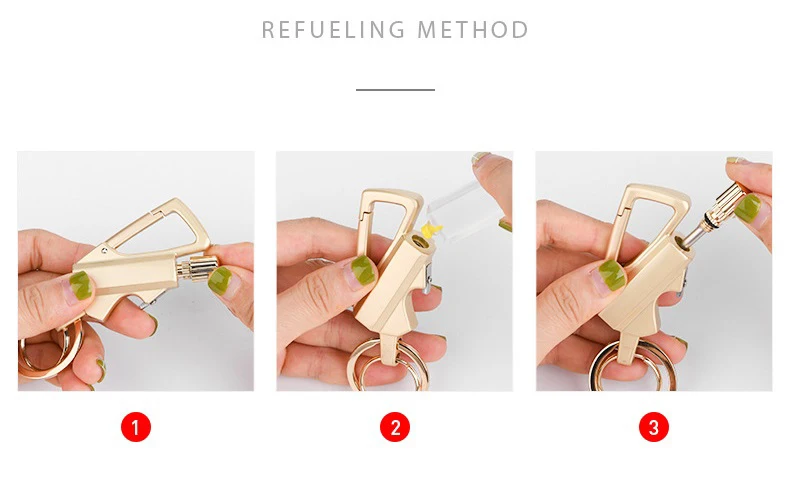 REFUELING METHOD

1

2

3