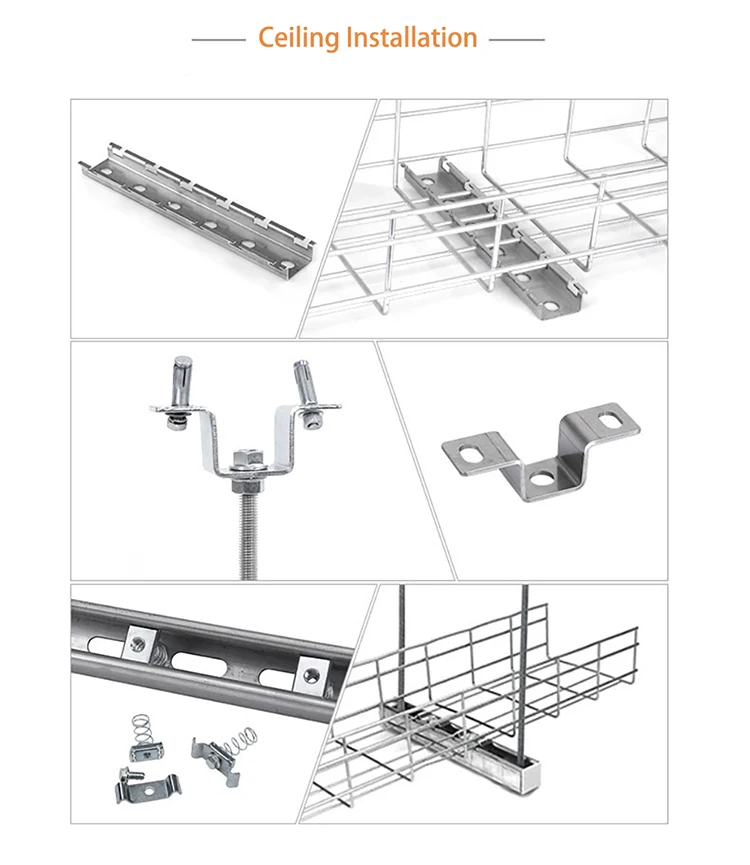 Ceiling Installation