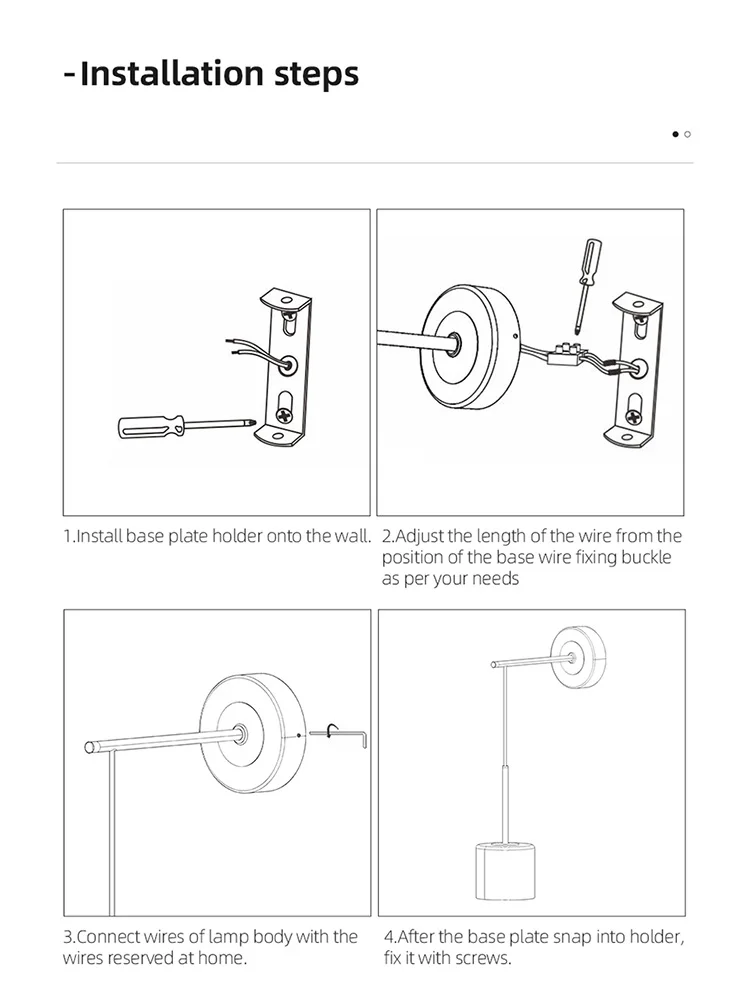 -Installation steps

1.Install base plate holder onto the wall.

2.Adjust the length of the wire from the position of the base wire fixing buckle as per your needs

3.Connect wires of lamp body with the wires reserved at home.

4.After the base plate snap into holder, fix it with screws.