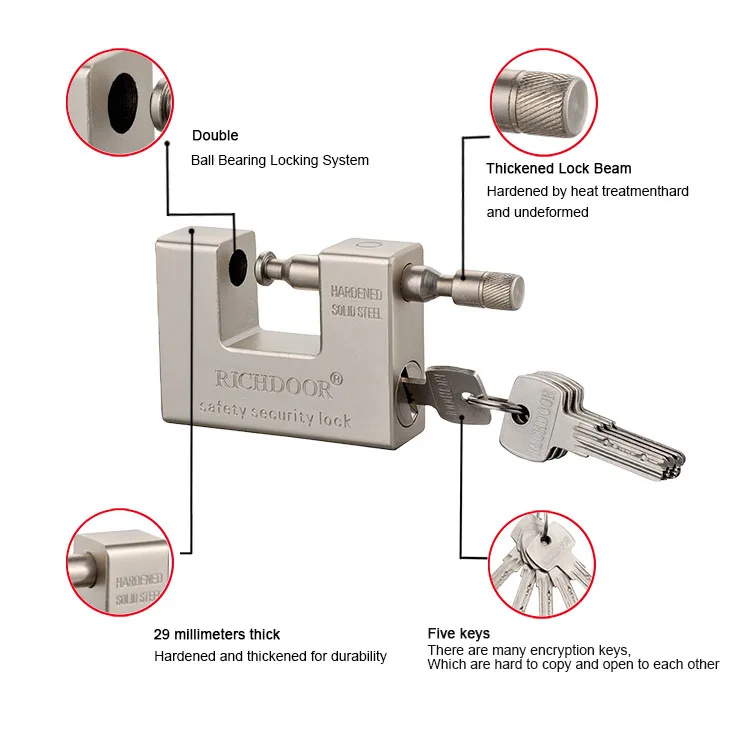 Double
Ball Bearing Locking System

Thickened Lock Beam
Hardened by heat treatmenthard and undeformed

HARDENED
SOLID STEEL

RICHDOOR®
safety security lock

RICHDOOR

RICHDOOR

HARDENED
SOLID STEEL

29 millimeters thick
Hardened and thickened for durability

Five keys
There are many encryption keys,
Which are hard to copy and open to each other