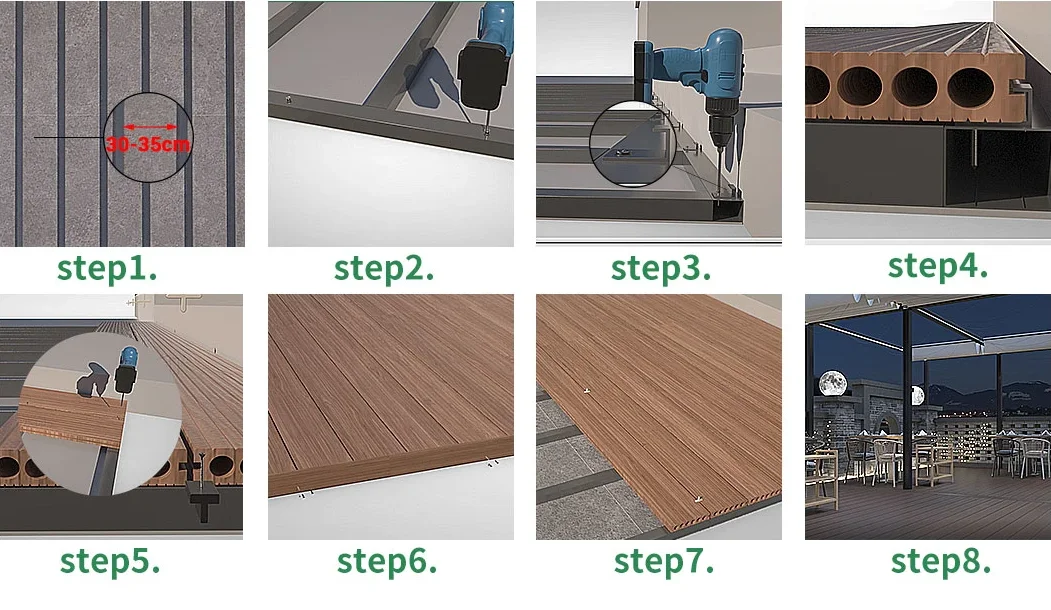 30-35cm

step1.

step2.

step3.

step4.

step5.

step6.

step7.

step8.