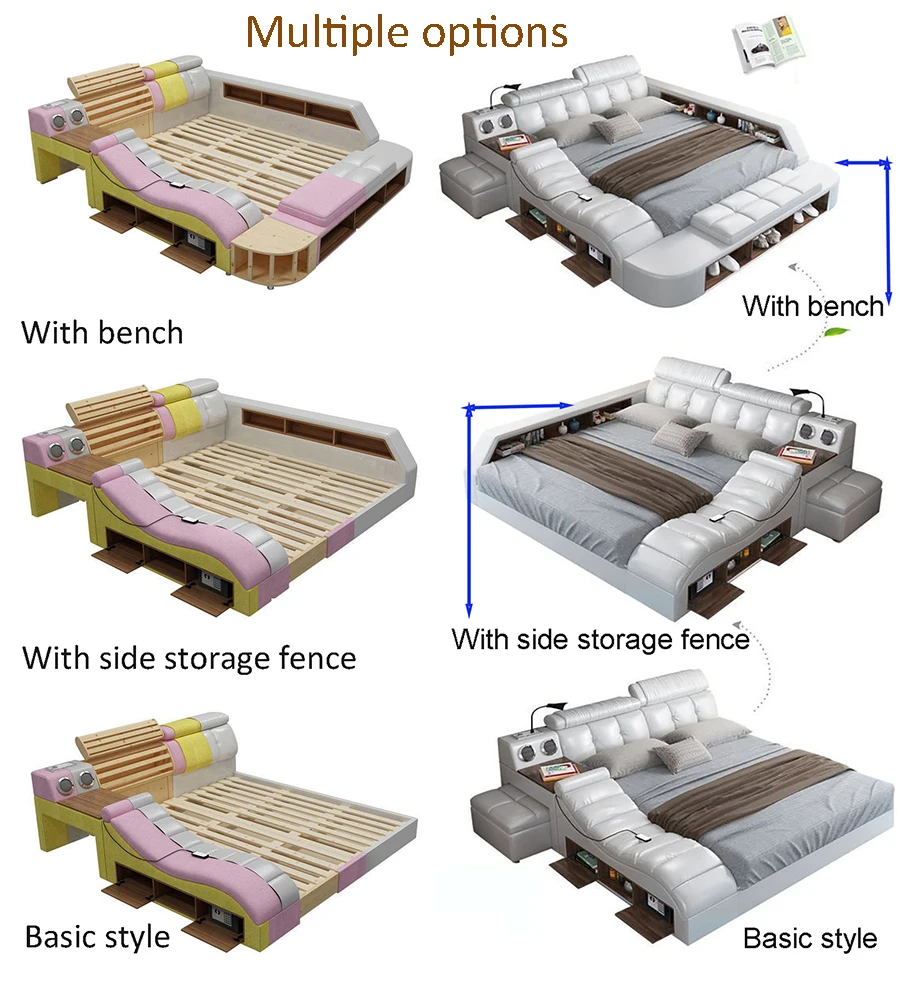 Multiple options

With bench

With bench

With side storage fence

With side storage fence

Basic style

Basic style