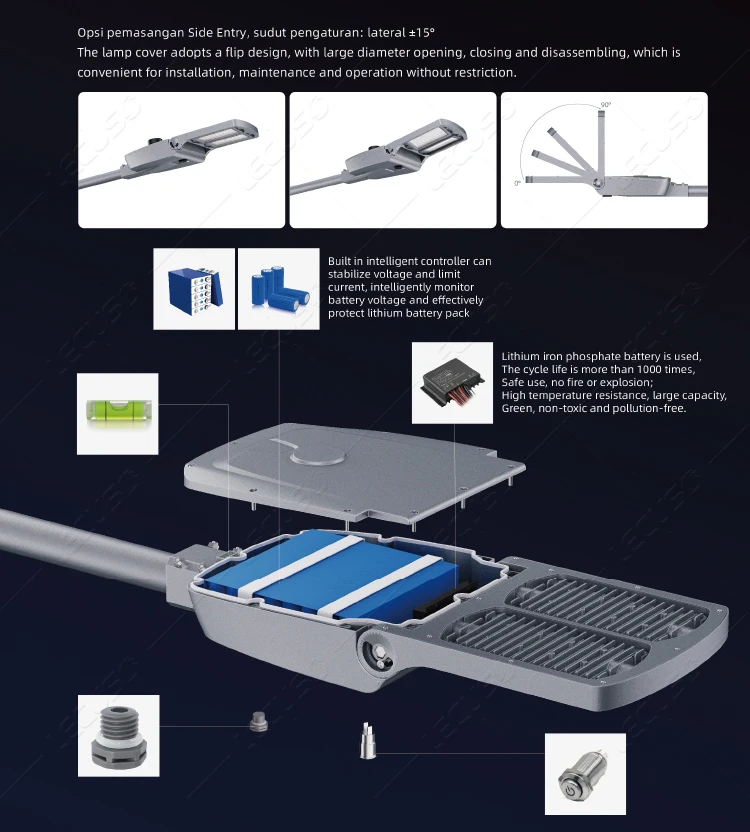 Opsi pemasangan Side Entry, sudut pengaturan: lateral ±15°
The lamp cover adopts a flip design, with large diameter opening, closing and disassembling, which is convenient for installation, maintenance and operation without restriction.

90°

0°

Built in intelligent controller can stabilize voltage and limit current, intelligently monitor battery voltage and effectively protect lithium battery pack

Lithium iron phosphate battery is used, The cycle life is more than 1000 times, Safe use, no fire or explosion; High temperature resistance, large capacity, Green, non-toxic and pollution-free.