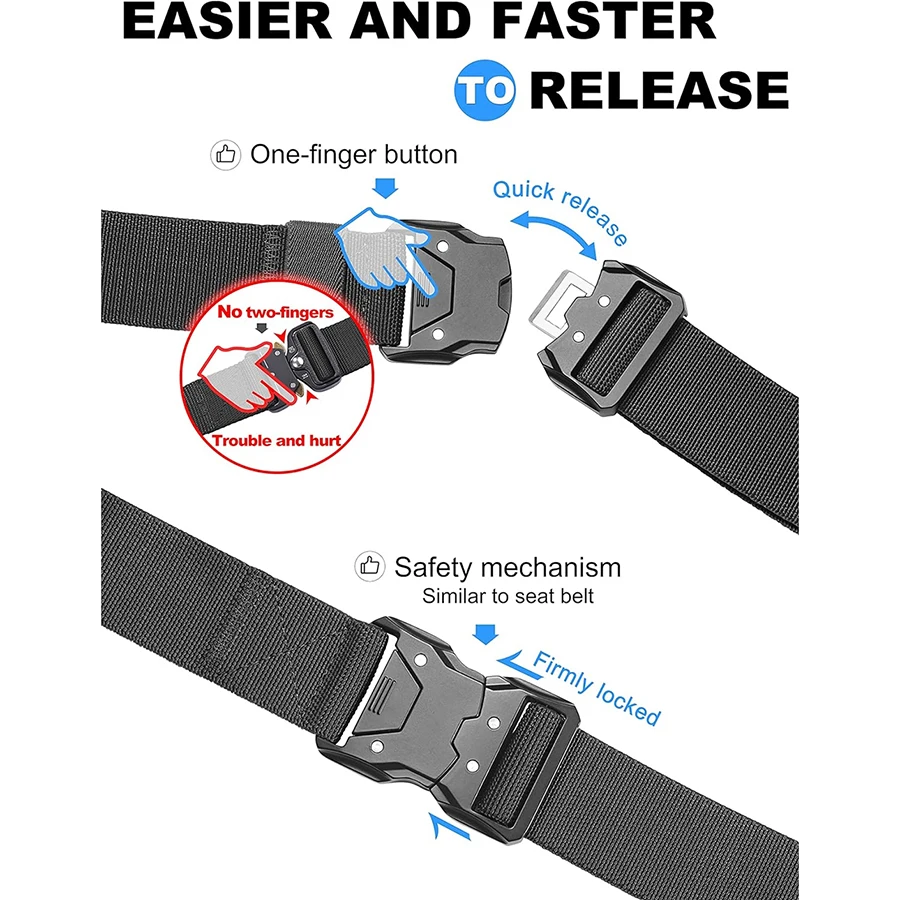 EASIER AND FASTER TO RELEASE

One-finger button

Quick release

No two-fingers

Trouble and hurt

Safety mechanism
Similar to seat belt

Firmly locked