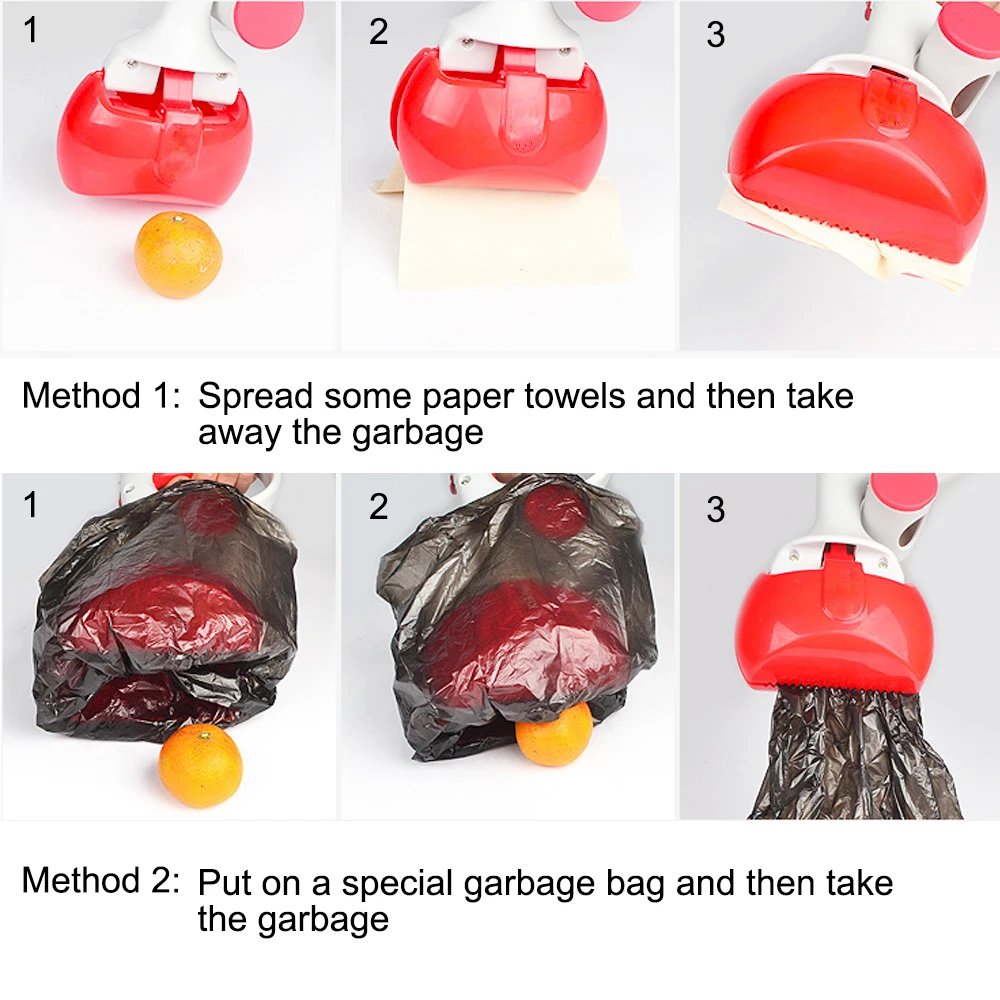 1

2

3

Method 1: Spread some paper towels and then take away the garbage

1

2

3

Method 2: Put on a special garbage bag and then take the garbage