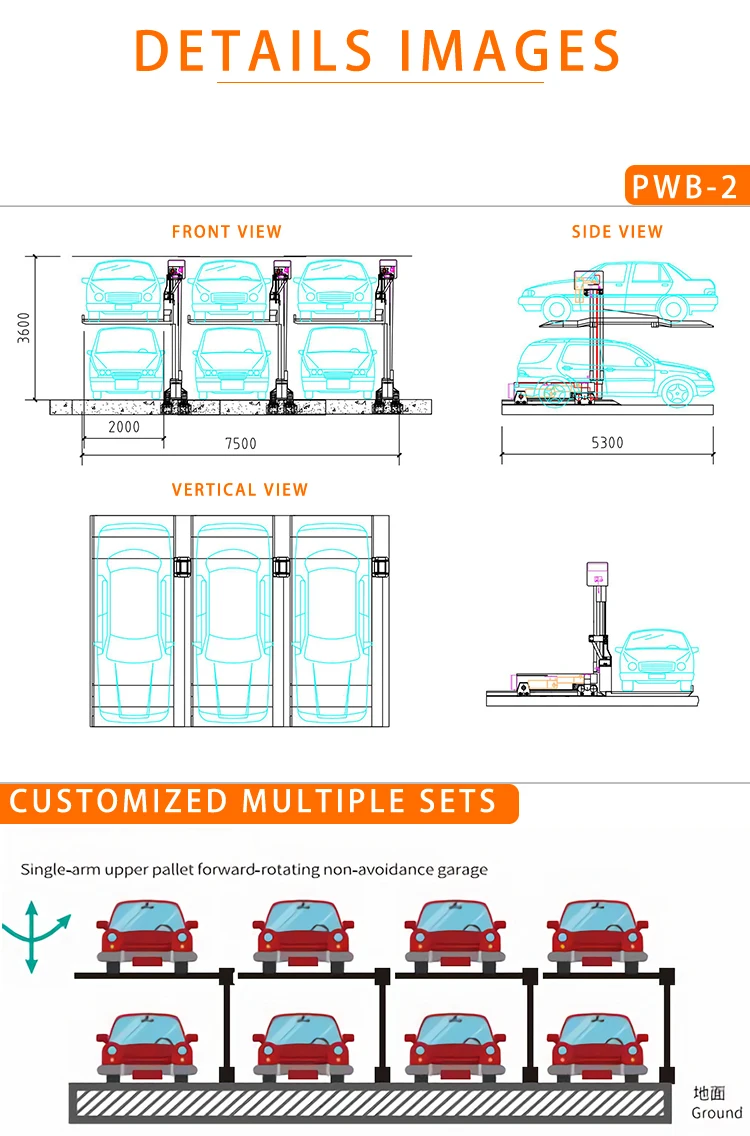 DETAILS IMAGES

PWB-2

FRONT VIEW

3600

2000

7500

SIDE VIEW

5300

VERTICAL VIEW

CUSTOMIZED MULTIPLE SETS

Single-arm upper pallet forward-rotating non-avoidance garage

地面
Ground