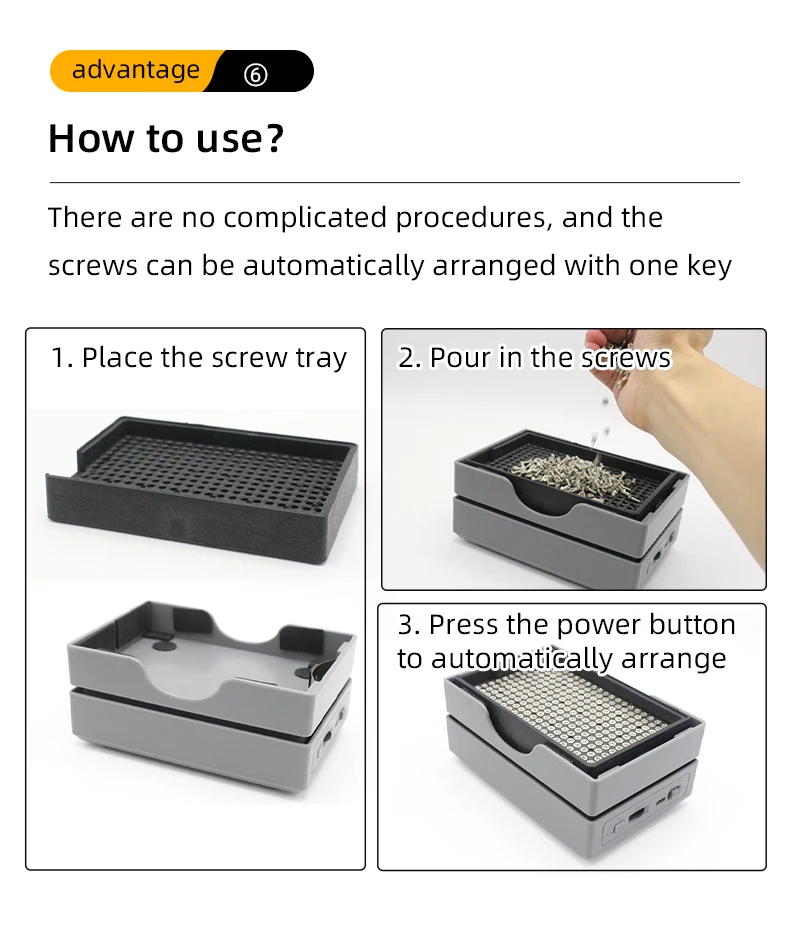 advantage ⑥

How to use?

There are no complicated procedures, and the screws can be automatically arranged with one key

1. Place the screw tray

2. Pour in the screws

3. Press the power button to automatically arrange