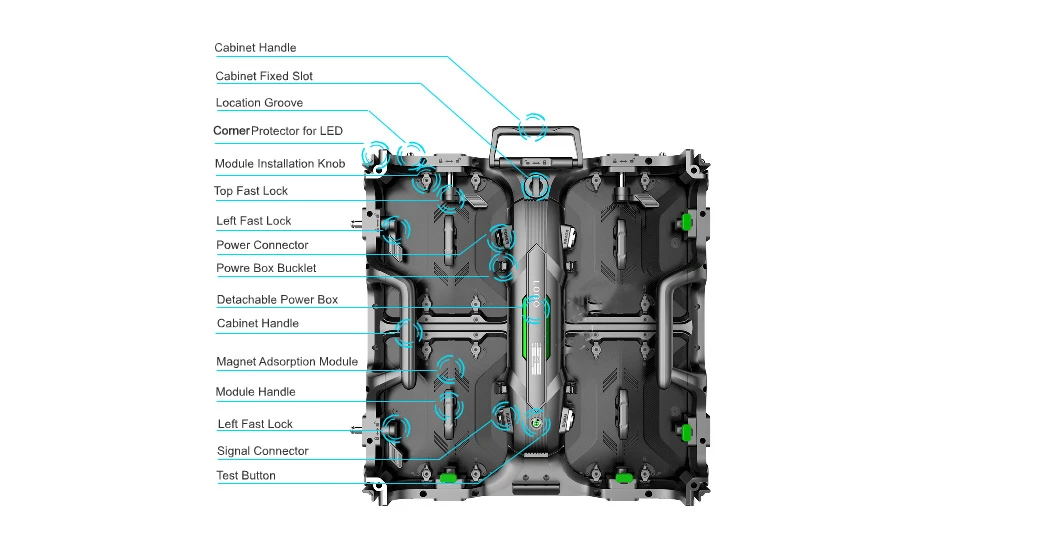 Cabinet Handle
Cabinet Fixed Slot
Location Groove
Corner Protector for LED
Module Installation Knob
Top Fast Lock
Left Fast Lock
Power Connector
Powre Box Bucklet
Detachable Power Box
Cabinet Handle
Magnet Adsorption Module
Module Handle
Left Fast Lock
Signal Connector
Test Button