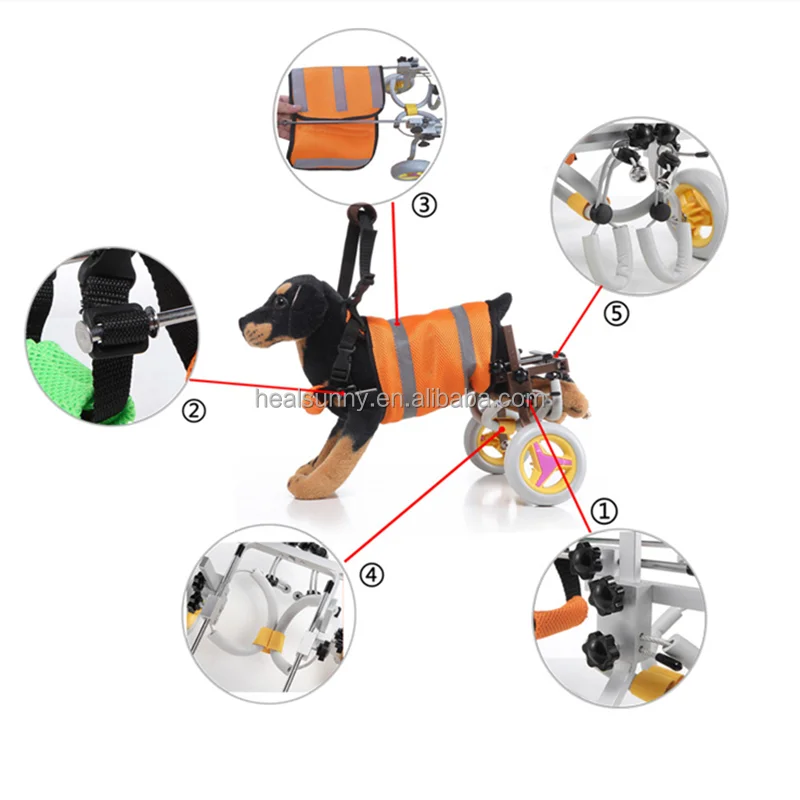 ③

⑤

②

healsunny.en.alibaba.com

①

④