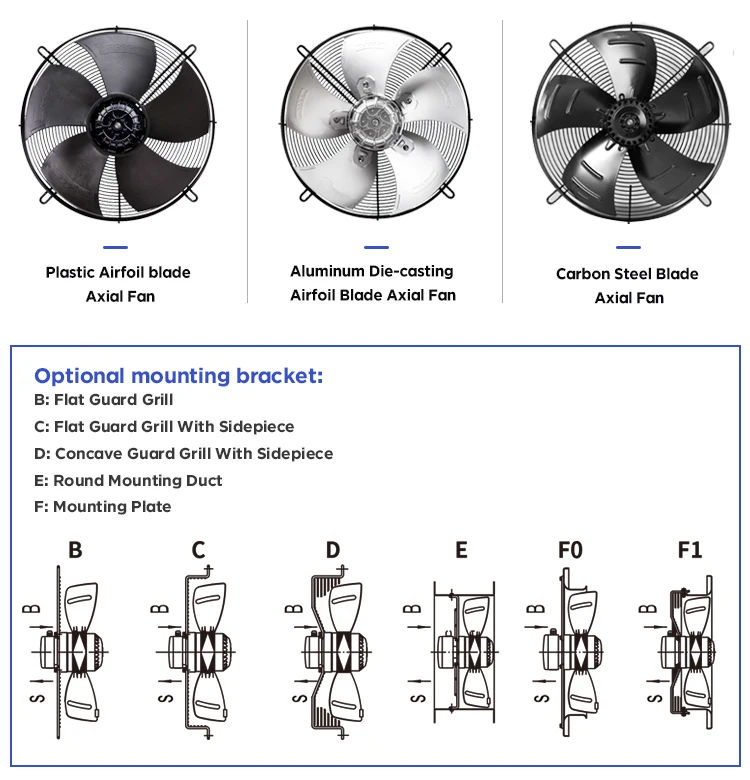 Plastic Airfoil blade Axial Fan

Aluminum Die-casting Airfoil Blade Axial Fan

Carbon Steel Blade Axial Fan

Optional mounting bracket:
B: Flat Guard Grill
C: Flat Guard Grill With Sidepiece
D: Concave Guard Grill With Sidepiece
E: Round Mounting Duct
F: Mounting Plate

B
B
S

C
B
S

D
B
S

E
B
S

F0
B
S

F1
B
S