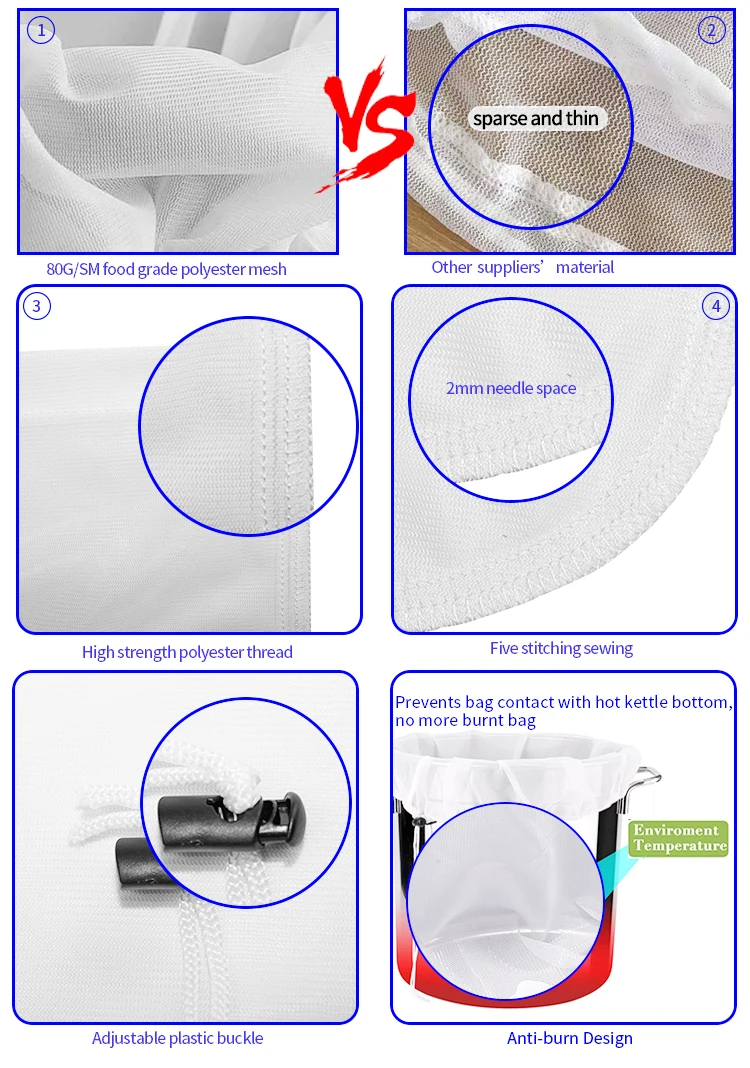 1

VS

2

sparse and thin

80G/SM food grade polyester mesh

Other suppliers' material

3

4

2mm needle space

High strength polyester thread

Five stitching sewing

Prevents bag contact with hot kettle bottom, no more burnt bag

Enviroment Temperature

Adjustable plastic buckle

Anti-burn Design