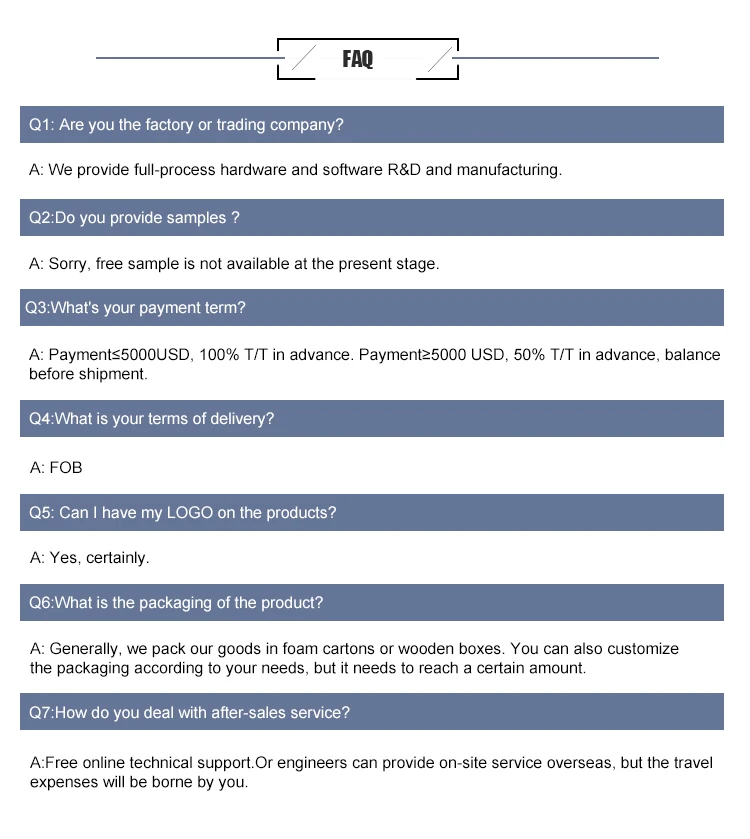 FAQ

Q1: Are you the factory or trading company?

A: We provide full-process hardware and software R&D and manufacturing.

Q2:Do you provide samples ?

A: Sorry, free sample is not available at the present stage.

Q3:What's your payment term?

A: Payment≤5000USD, 100% T/T in advance. Payment≥5000 USD, 50% T/T in advance, balance before shipment.

Q4:What is your terms of delivery?

A: FOB

Q5: Can I have my LOGO on the products?

A: Yes, certainly.

Q6:What is the packaging of the product?

A: Generally, we pack our goods in foam cartons or wooden boxes. You can also customize the packaging according to your needs, but it needs to reach a certain amount.

Q7:How do you deal with after-sales service?

A:Free online technical support.Or engineers can provide on-site service overseas, but the travel expenses will be borne by you.