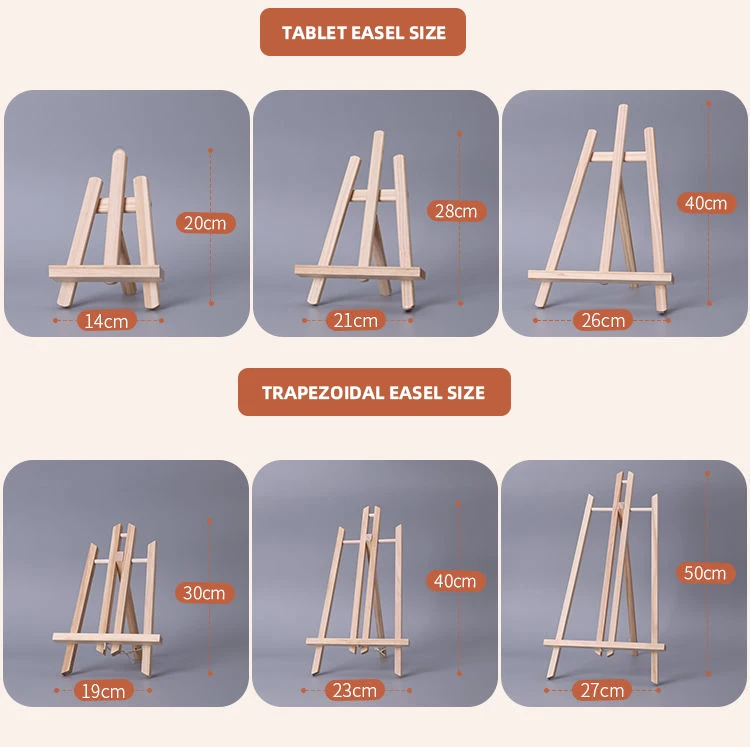 TABLET EASEL SIZE

20cm

14cm

28cm

21cm

40cm

26cm

TRAPEZOIDAL EASEL SIZE

30cm

19cm

40cm

23cm

50cm

27cm