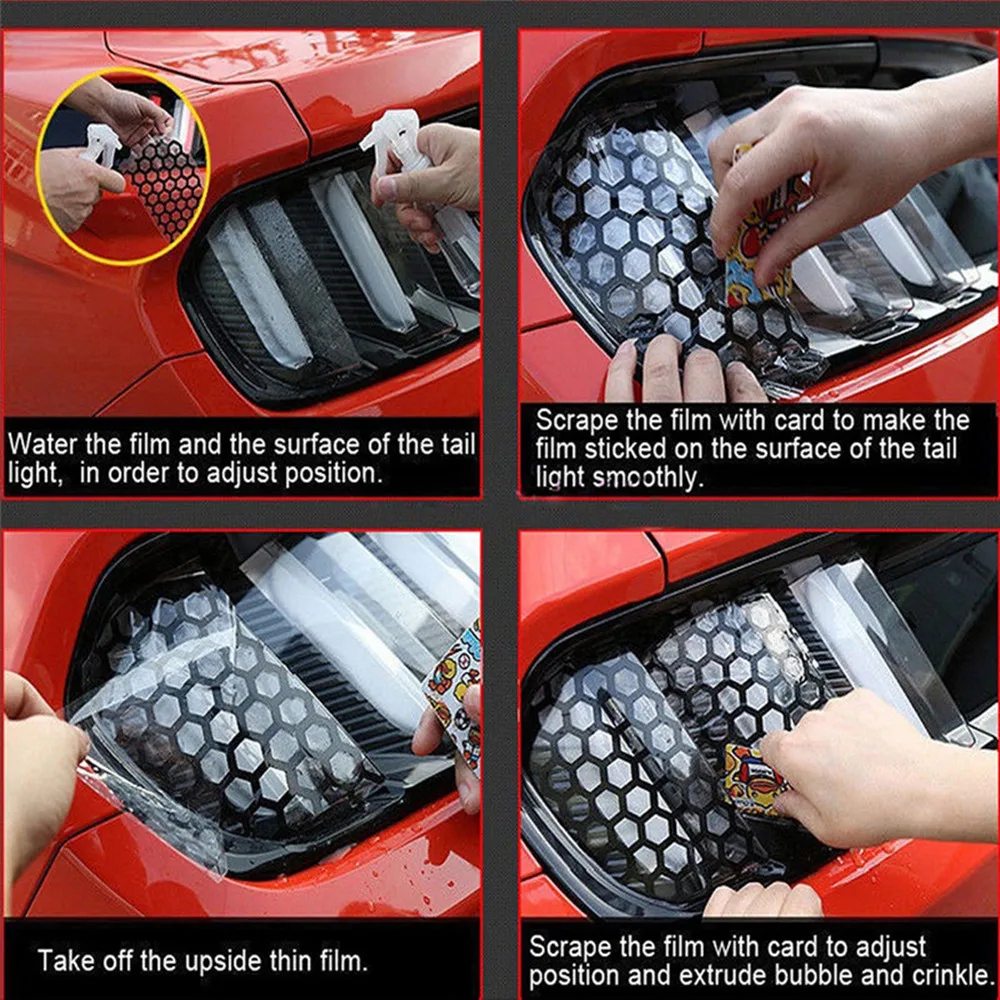 Water the film and the surface of the tail light, in order to adjust position.

Scrape the film with card to make the film sticked on the surface of the tail light smoothly.

Take off the upside thin film.

Scrape the film with card to adjust position and extrude bubble and crinkle.